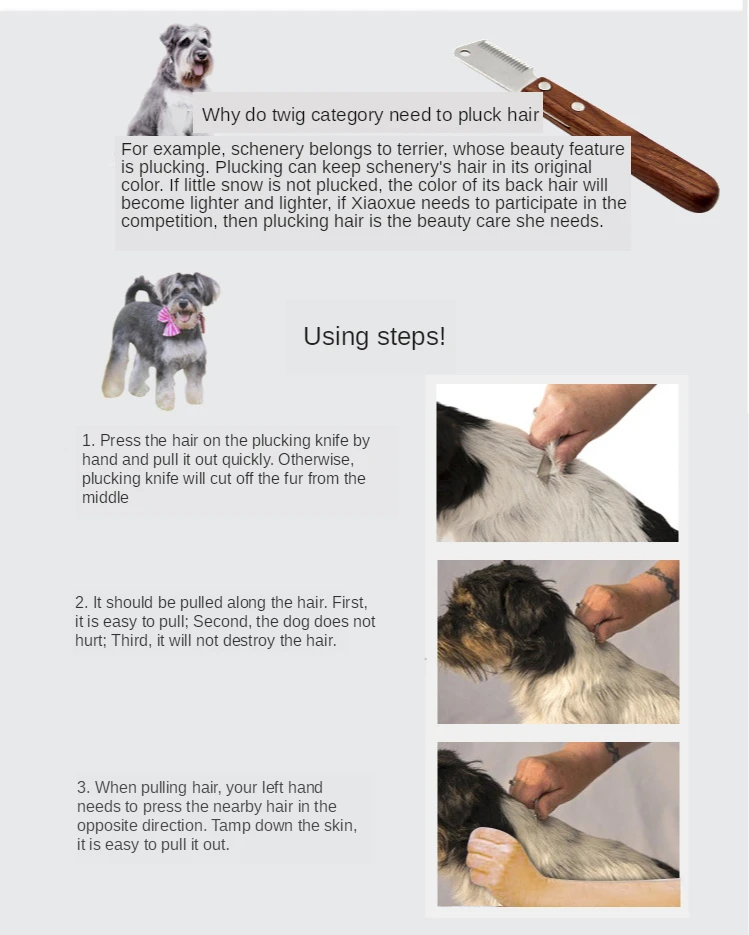 Why do twig category need to pluck hair

For example, schenery belongs to terrier, whose beauty feature is plucking. Plucking can keep schenery's hair in its original color. If little snow is not plucked, the color of its back hair will become lighter and lighter, if Xiaoxue needs to participate in the competition, then plucking hair is the beauty care she needs.

Using steps!

1. Press the hair on the plucking knife by hand and pull it out quickly. Otherwise, plucking knife will cut off the fur from the middle

2. It should be pulled along the hair. First, it is easy to pull; Second, the dog does not hurt; Third, it will not destroy the hair.

3. When pulling hair, your left hand needs to press the nearby hair in the opposite direction. Tamp down the skin, it is easy to pull it out.