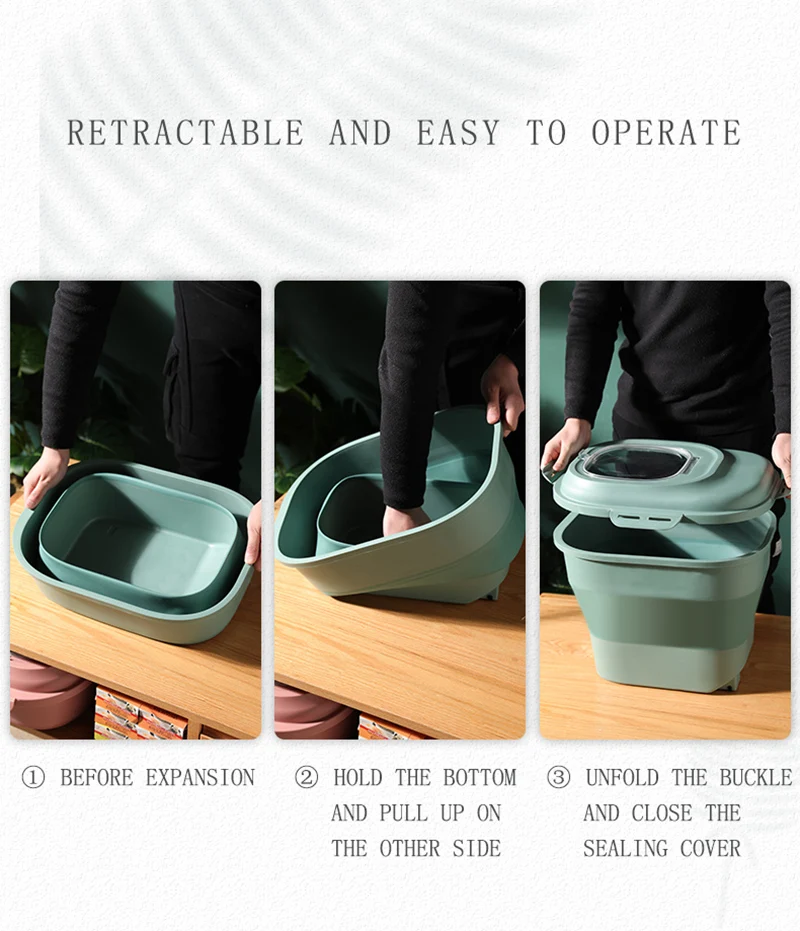 RETRACTABLE AND EASY TO OPERATE

① BEFORE EXPANSION

② HOLD THE BOTTOM AND PULL UP ON THE OTHER SIDE

③ UNFOLD THE BUCKLE AND CLOSE THE SEALING COVER