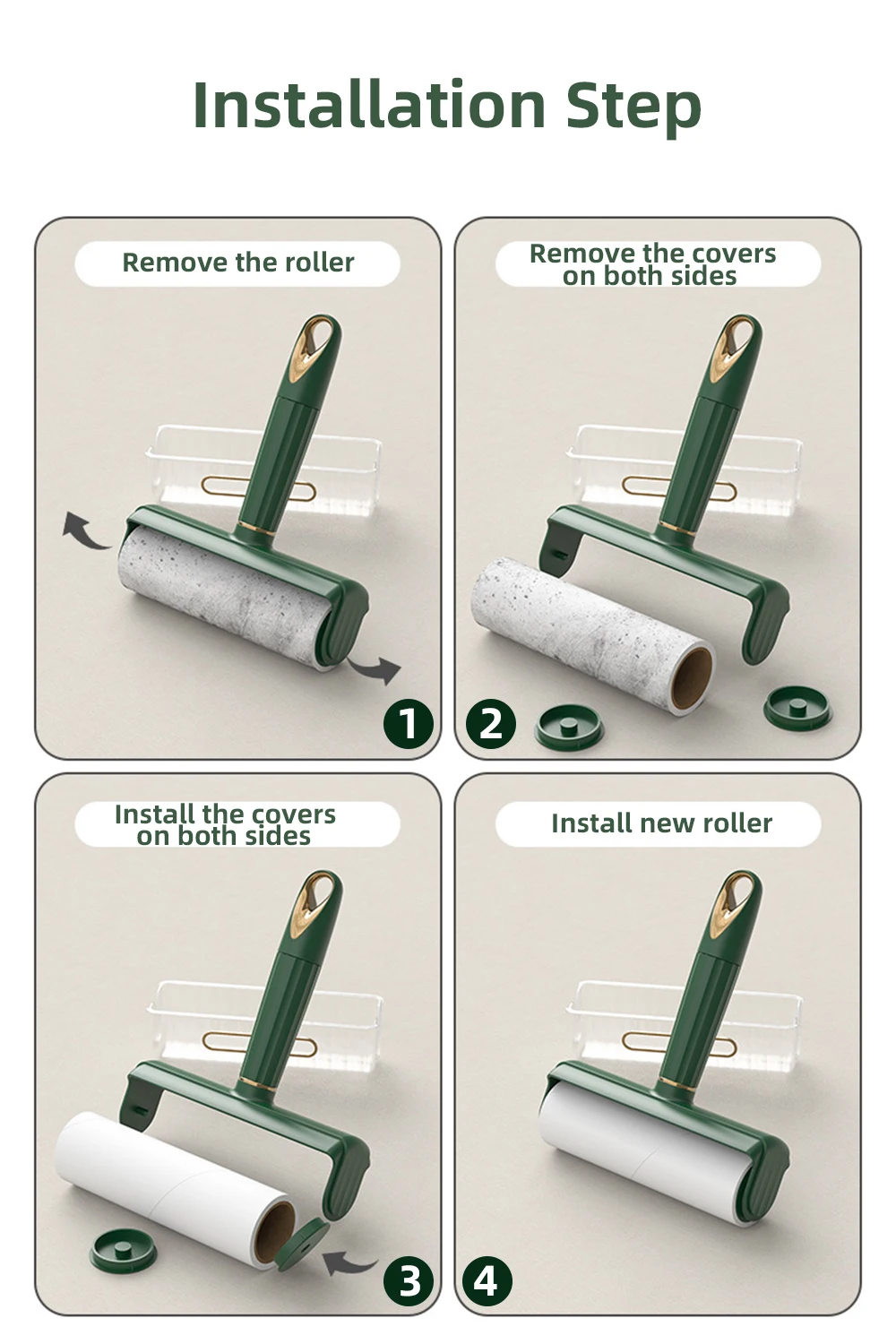 Installation Step

Remove the roller

1

Remove the covers on both sides

2

Install the covers on both sides

3

Install new roller

4