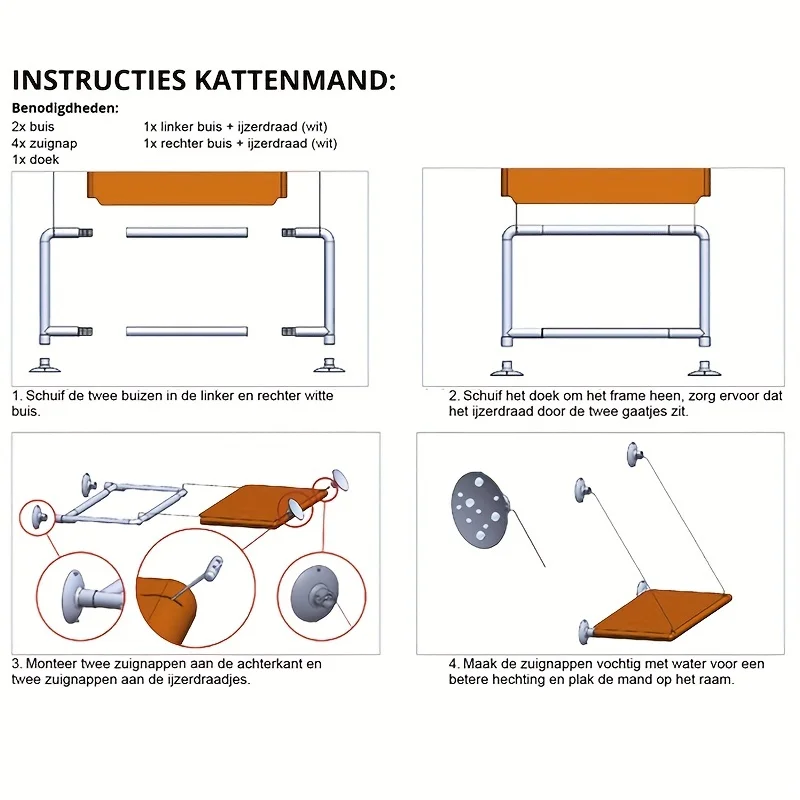 INSTRUCTIES KATTENMAND:

Benodigdheden:
2x buis
4x zuignap
1x doek

1x linker buis + ijzerdraad (wit)
1x rechter buis + ijzerdraad (wit)

1. Schuif de twee buizen in de linker en rechter witte buis.

2. Schuif het doek om het frame heen, zorg ervoor dat het ijzerdraad door de twee gaatjes zit.

3. Monteer twee zuignappen aan de achterkant en twee zuignappen aan de ijzerdraadjes.

4. Maak de zuignappen vochtig met water voor een betere hechting en plak de mand op het raam.