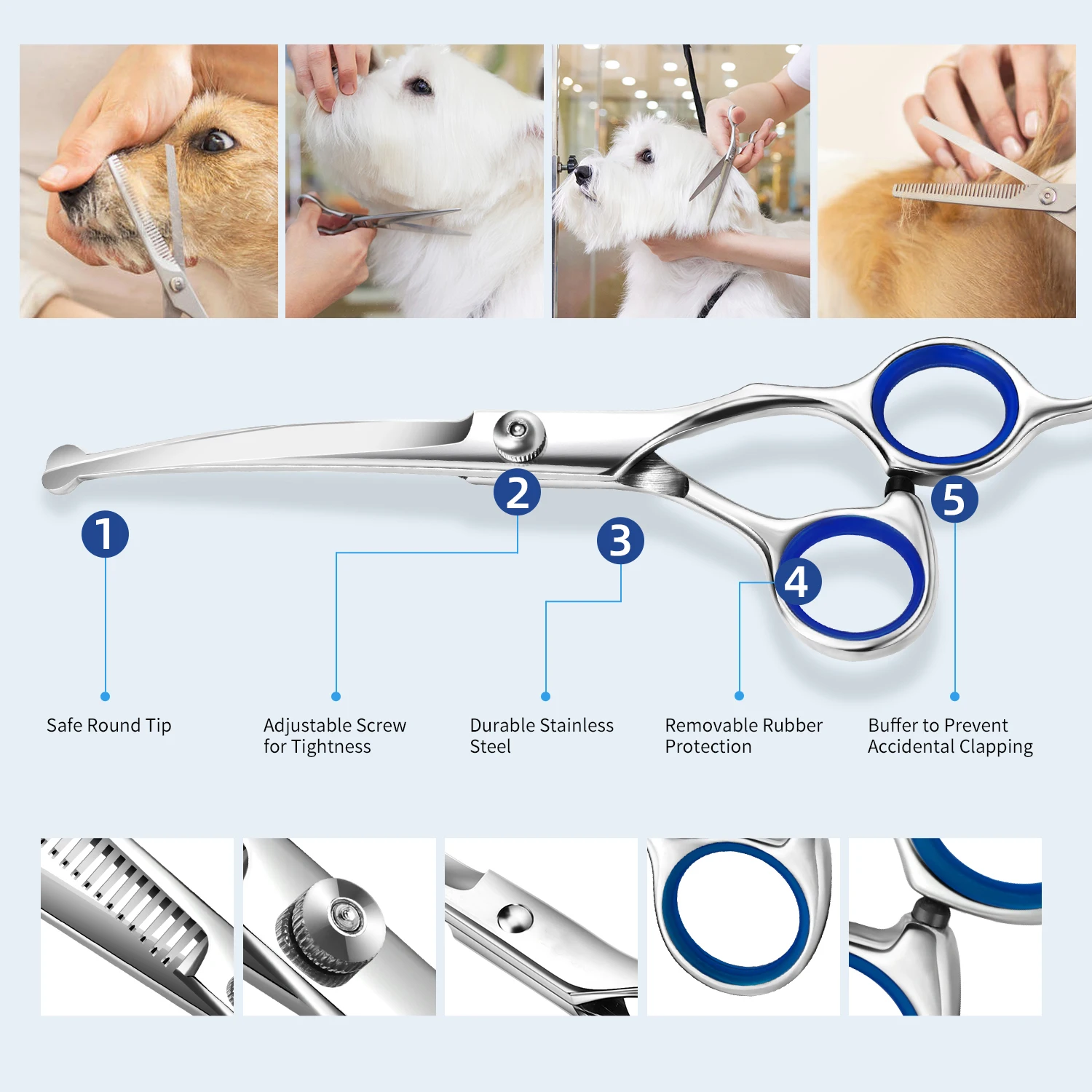 1
2
3
4
5

Safe Round Tip

Adjustable Screw for Tightness

Durable Stainless Steel

Removable Rubber Protection

Buffer to Prevent Accidental Clapping