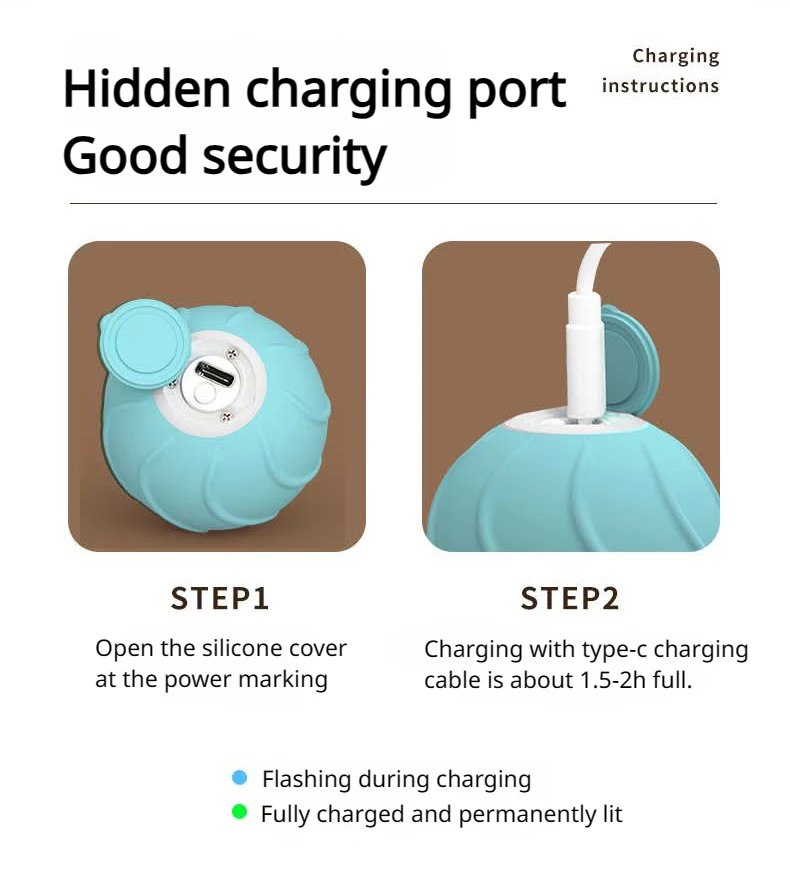 Hidden charging port
Good security

Charging instructions

STEP1

Open the silicone cover at the power marking

STEP2

Charging with type-c charging cable is about 1.5-2h full.

Flashing during charging
Fully charged and permanently lit