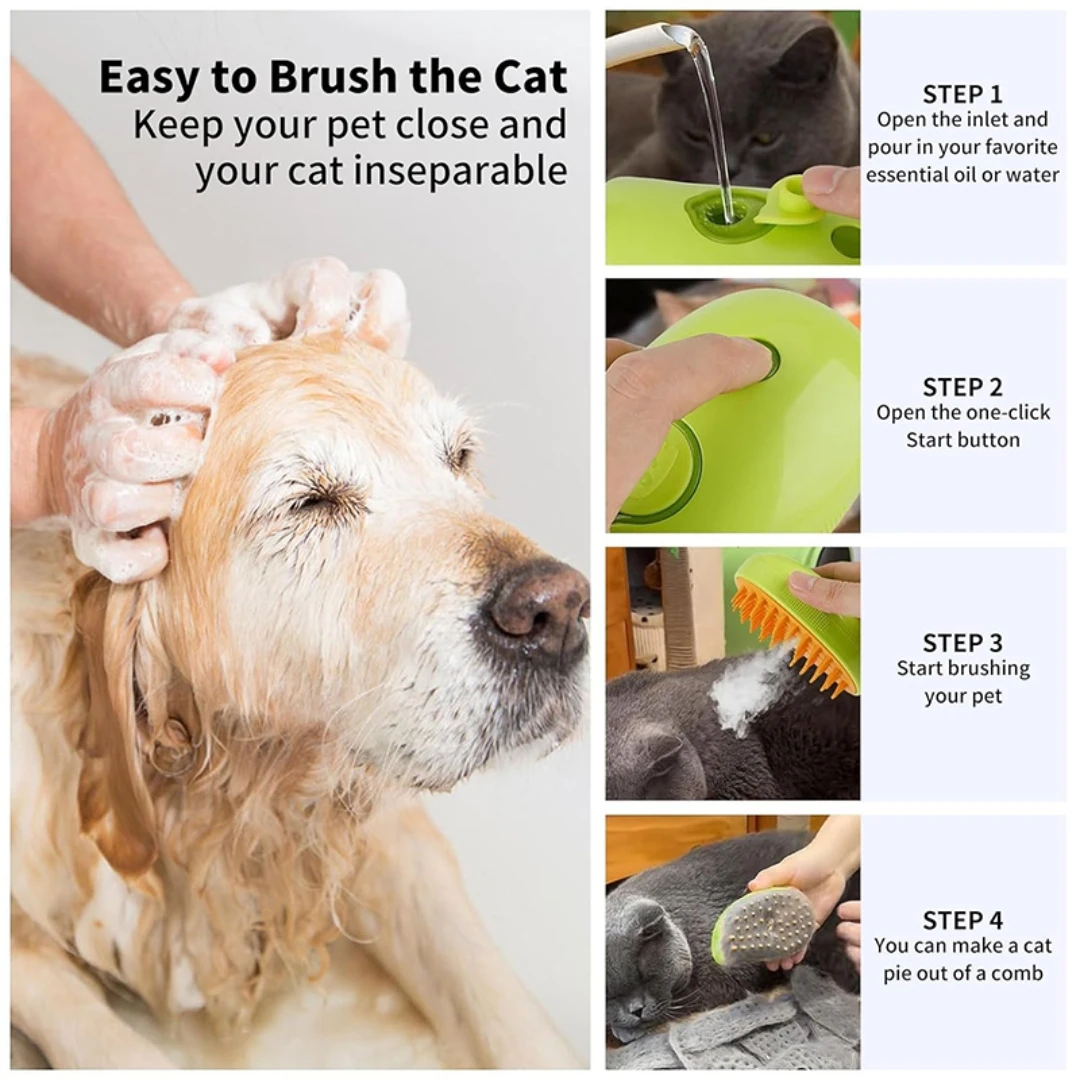 Easy to Brush the Cat
Keep your pet close and your cat inseparable

STEP 1
Open the inlet and pour in your favorite essential oil or water

STEP 2
Open the one-click Start button

STEP 3
Start brushing your pet

STEP 4
You can make a cat pie out of a comb