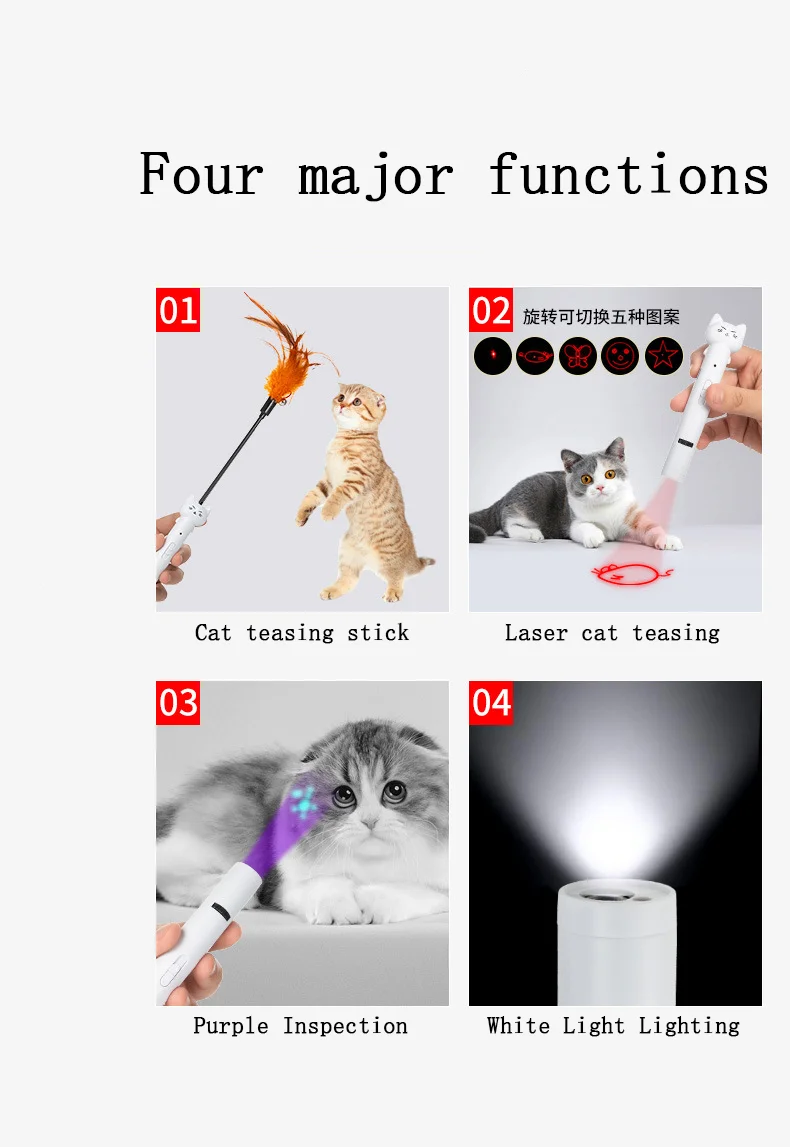 Four major functions

01

Cat teasing stick

02 旋转可切换五种图案

Laser cat teasing

03

Purple Inspection

04

White Light Lighting