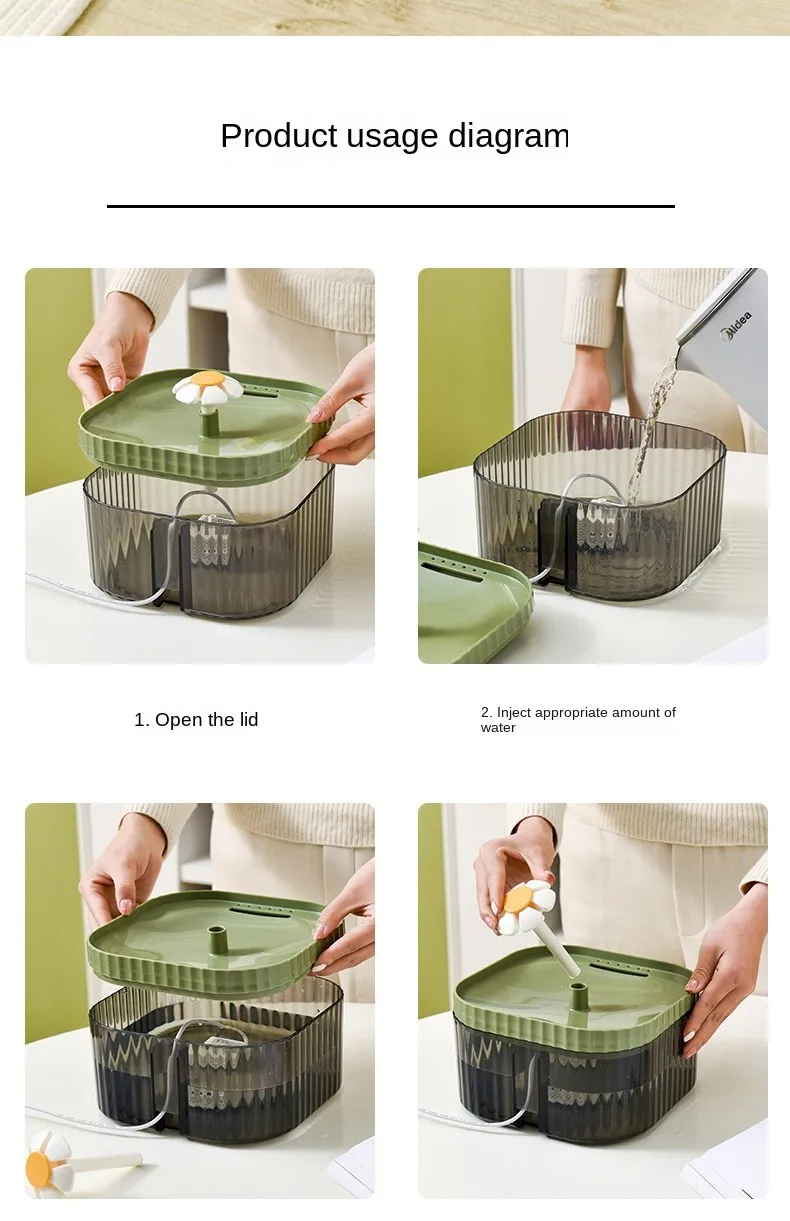 Product usage diagram

Midea

1. Open the lid

2. Inject appropriate amount of water