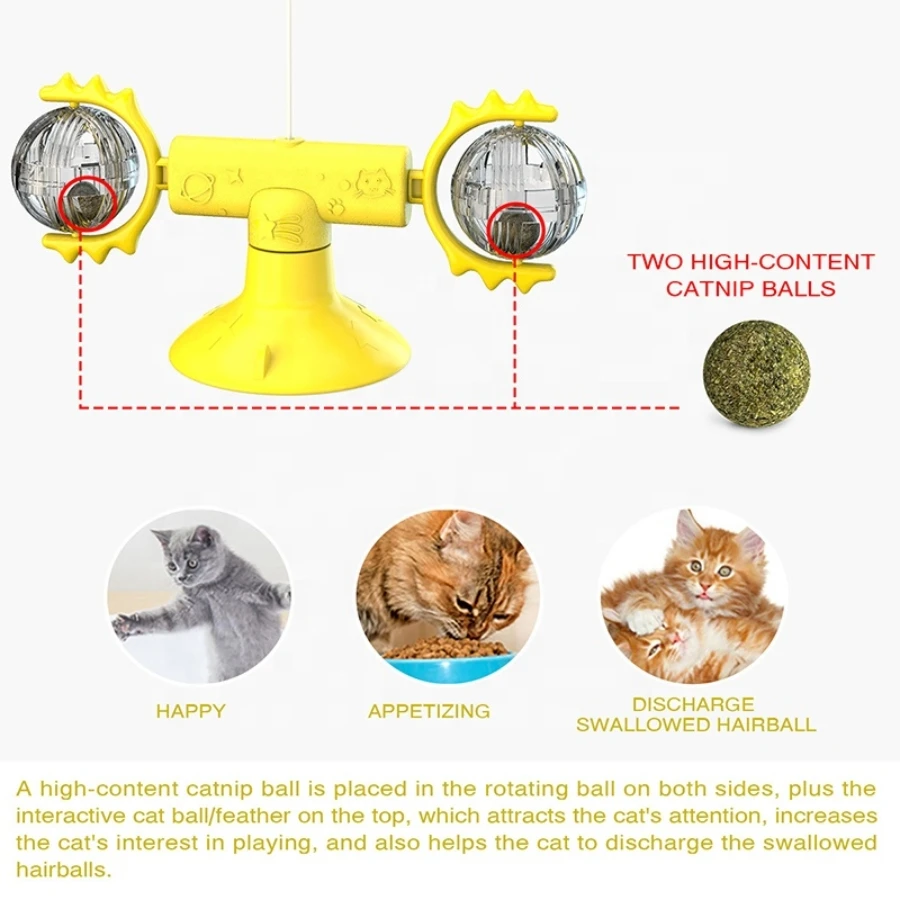 TWO HIGH-CONTENT CATNIP BALLS

HAPPY

APPETIZING

DISCHARGE SWALLOWED HAIRBALL

A high-content catnip ball is placed in the rotating ball on both sides, plus the interactive cat ball/feather on the top, which attracts the cat's attention, increases the cat's interest in playing, and also helps the cat to discharge the swallowed hairballs.