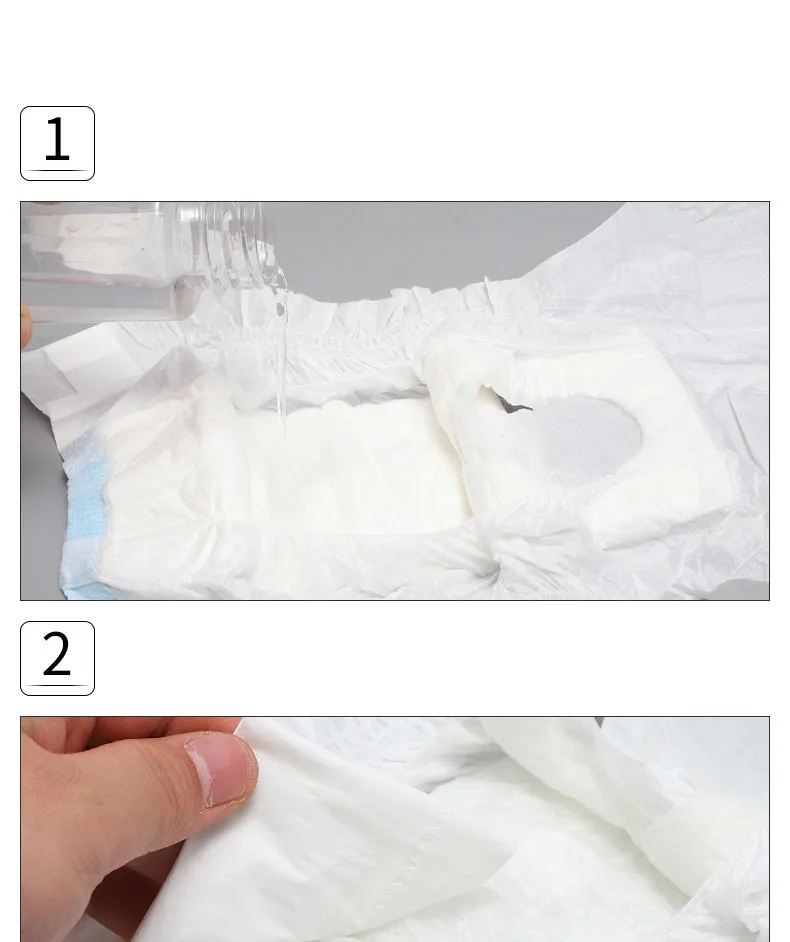 1

2