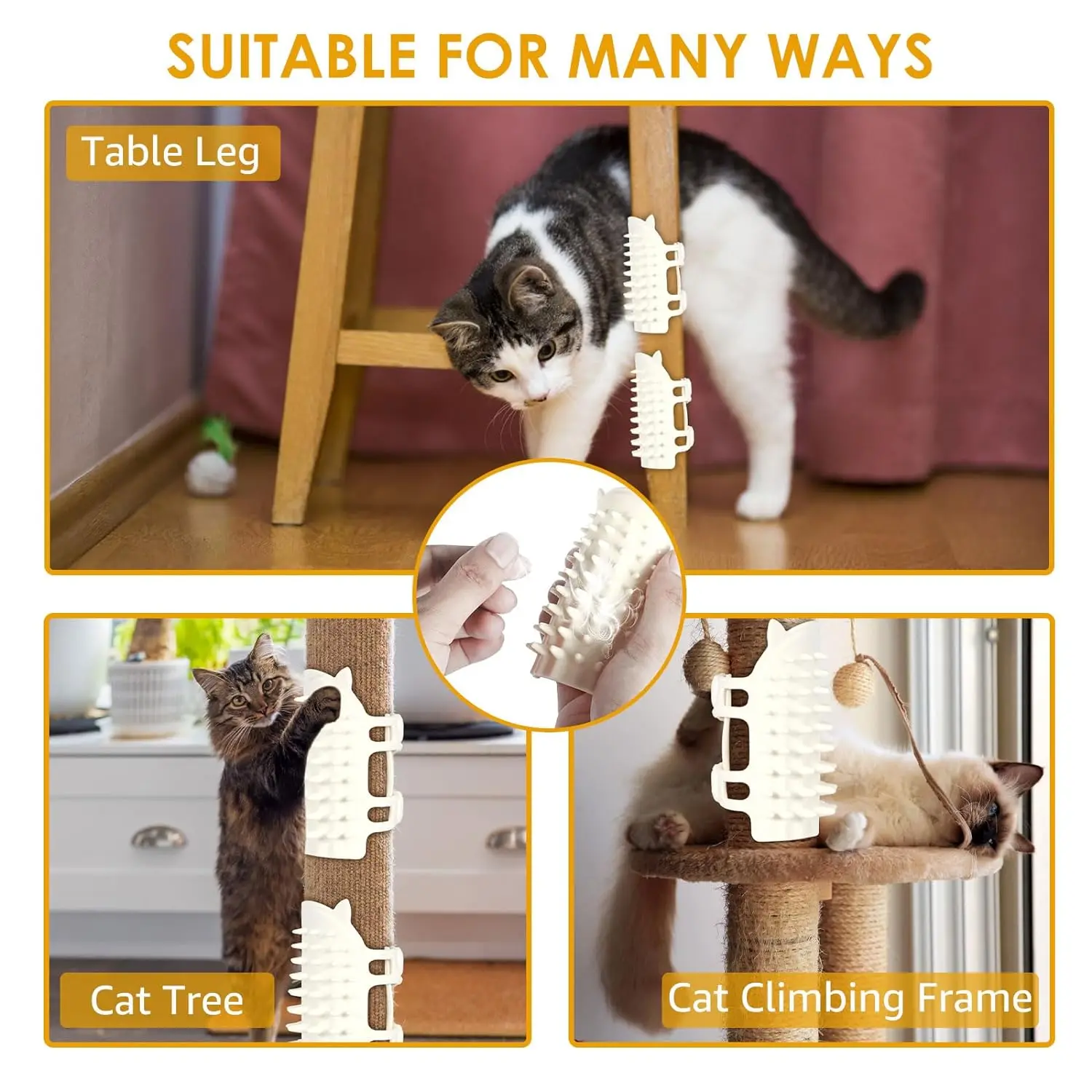 SUITABLE FOR MANY WAYS

Table Leg

Cat Tree

Cat Climbing Frame