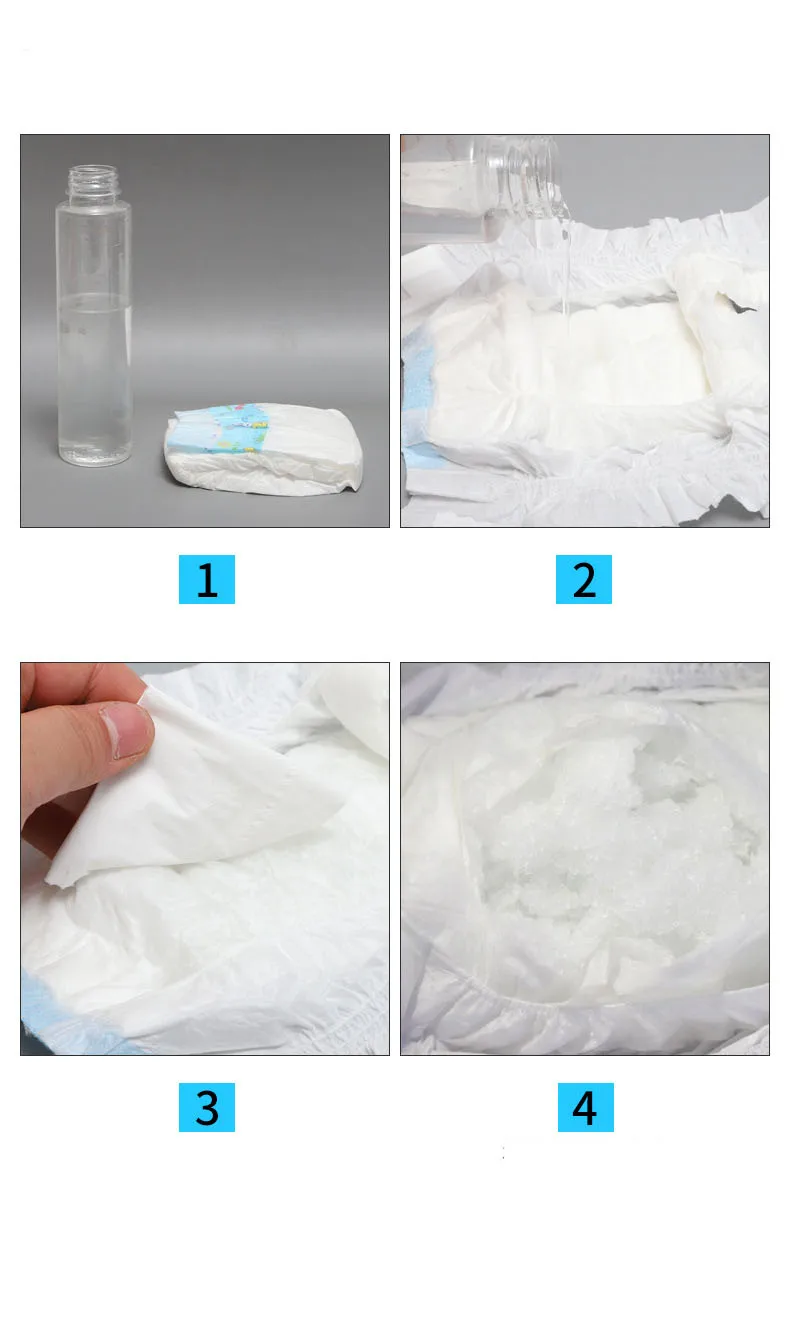 1

2

3

4