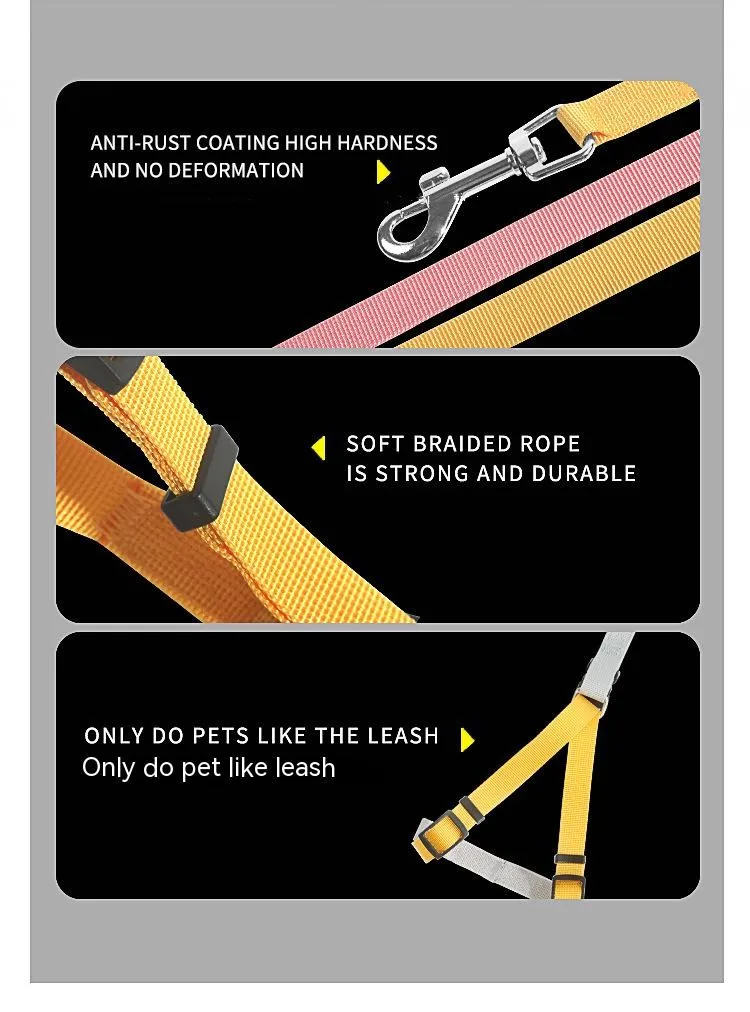 ANTI-RUST COATING HIGH HARDNESS AND NO DEFORMATION

SOFT BRAIDED ROPE IS STRONG AND DURABLE

ONLY DO PETS LIKE THE LEASH
Only do pet like leash