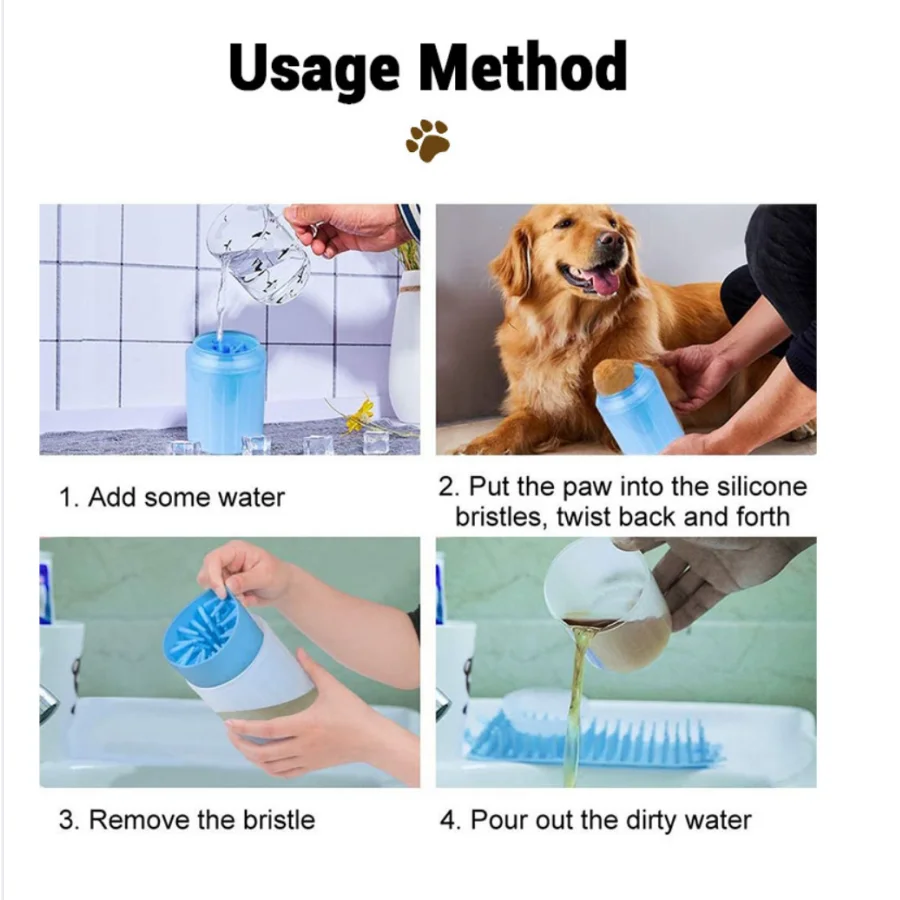 Usage Method

1. Add some water

2. Put the paw into the silicone bristles, twist back and forth

3. Remove the bristle

4. Pour out the dirty water