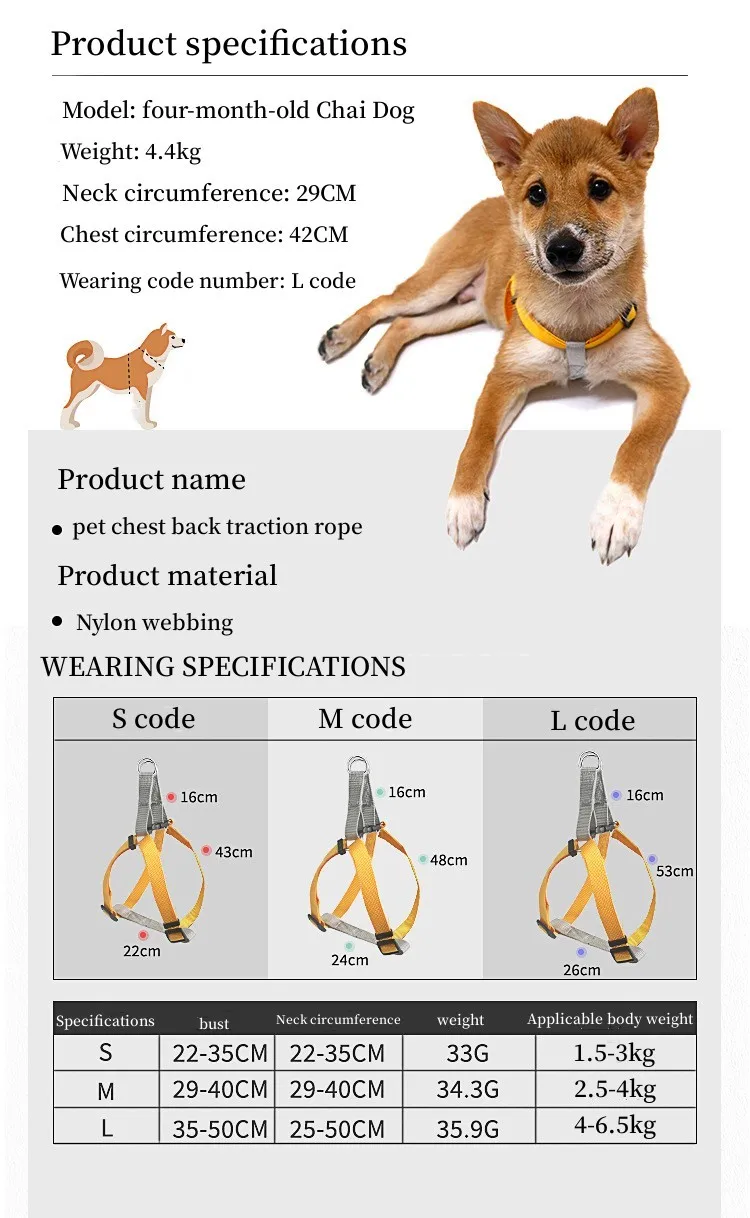 Product specifications

Model: four-month-old Chai Dog
Weight: 4.4kg
Neck circumference: 29CM
Chest circumference: 42CM
Wearing code number: L code

Product name

• pet chest back traction rope

Product material

• Nylon webbing

WEARING SPECIFICATIONS

| S code | M code | L code |
|---|---|---|
| 16cm 43cm 22cm | 16cm 48cm 24cm | 16cm 53cm 26cm |

| Specifications | bust | Neck circumference | weight | Applicable body weight |
|---|---|---|---|---|
| S | 22-35CM | 22-35CM | 33G | 1.5-3kg |
| M | 29-40CM | 29-40CM | 34.3G | 2.5-4kg |
| L | 35-50CM | 25-50CM | 35.9G | 4-6.5kg |