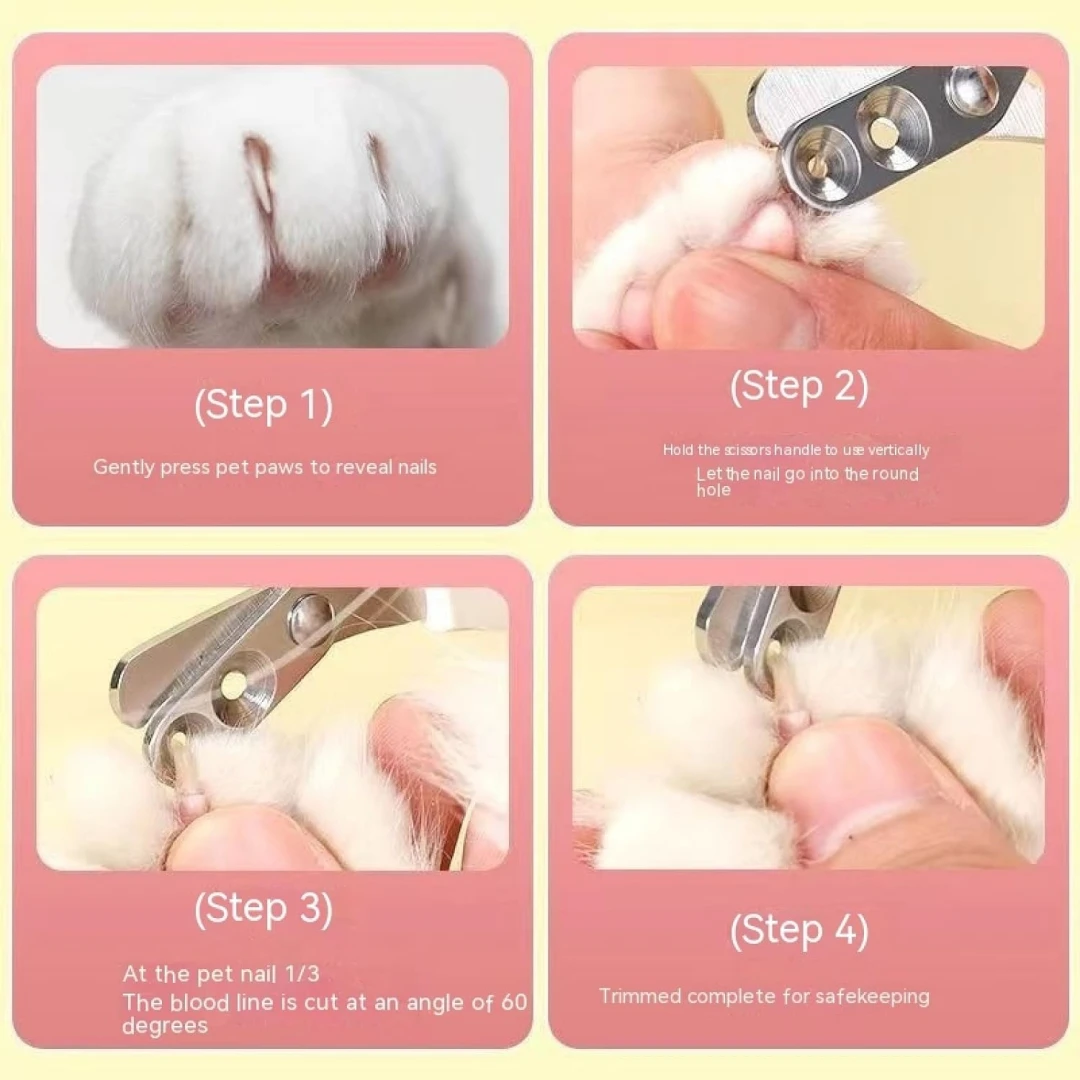 (Step 1)

Gently press pet paws to reveal nails

(Step 2)

Hold the scissors handle to use vertically
Let the nail go into the round hole

(Step 3)

At the pet nail 1/3
The blood line is cut at an angle of 60 degrees

(Step 4)

Trimmed complete for safekeeping