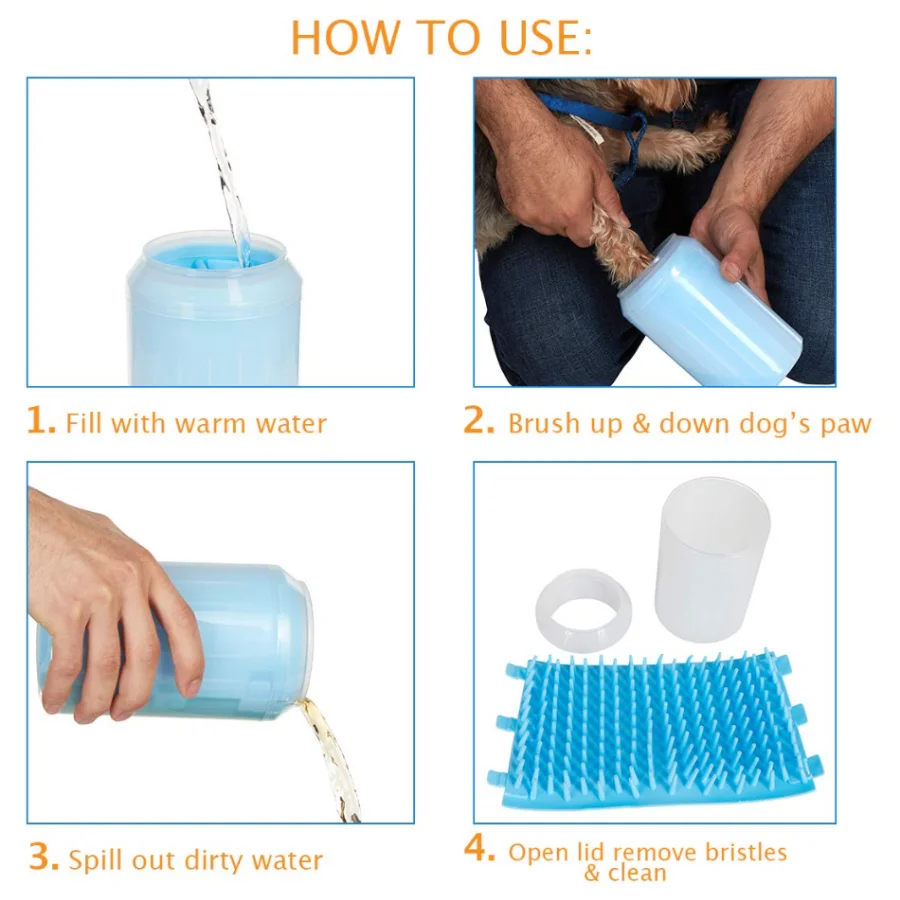 HOW TO USE:

1. Fill with warm water

2. Brush up & down dog's paw

3. Spill out dirty water

4. Open lid remove bristles & clean