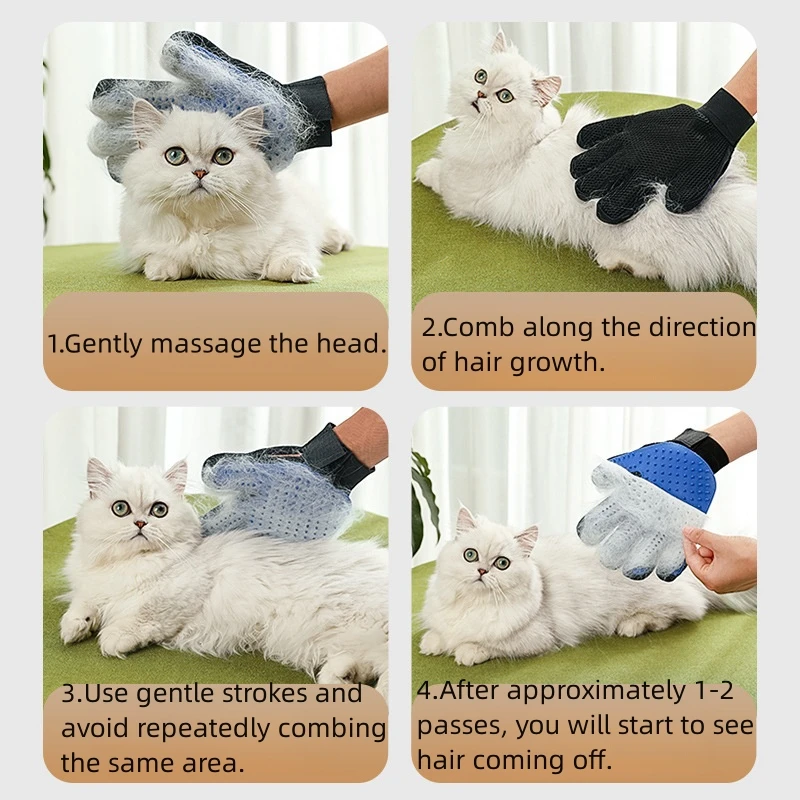 1.Gently massage the head.

2.Comb along the direction of hair growth.

3.Use gentle strokes and avoid repeatedly combing the same area.

4.After approximately 1-2 passes, you will start to see hair coming off.