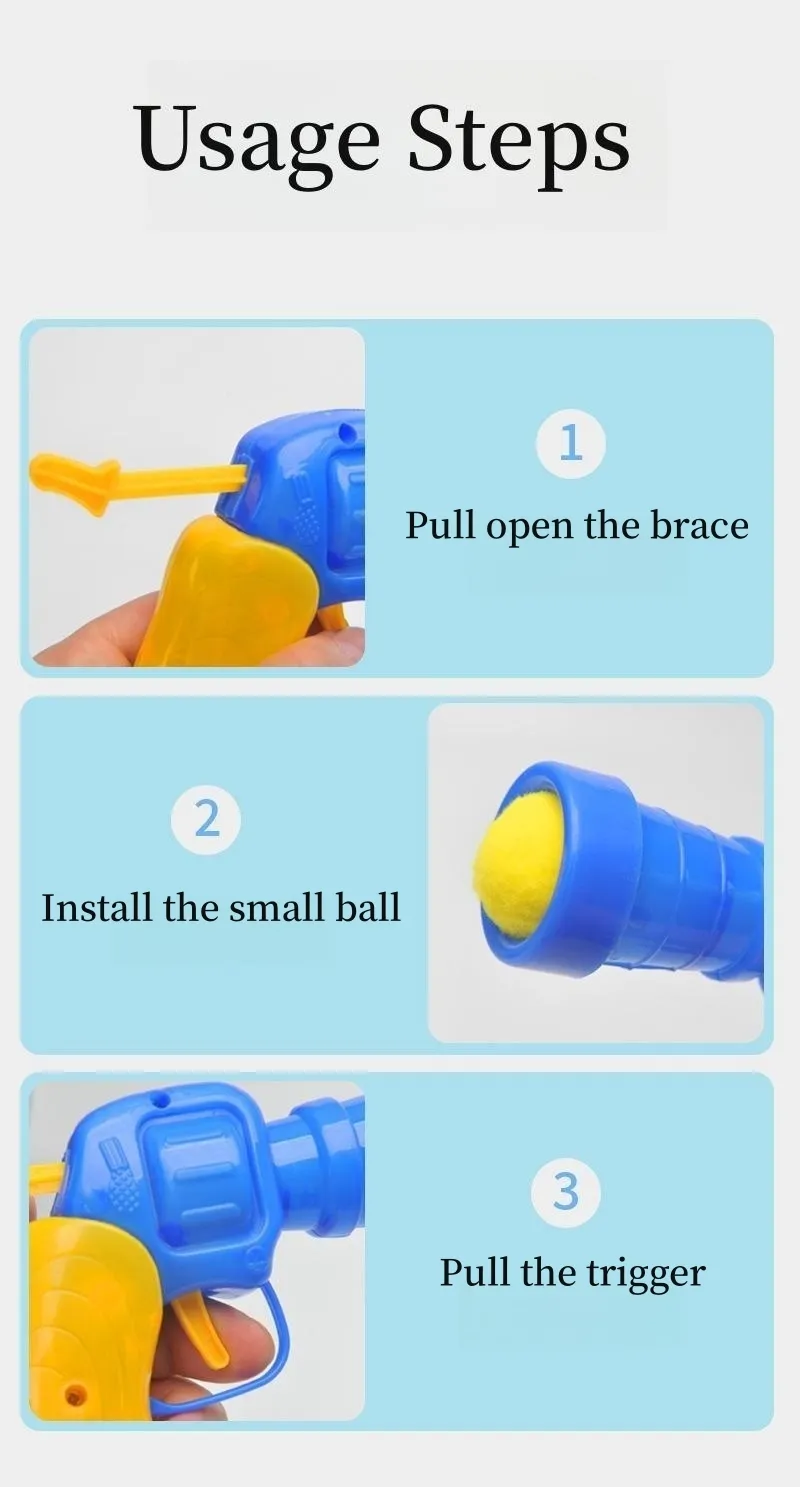 Usage Steps

1
Pull open the brace

2
Install the small ball

3
Pull the trigger