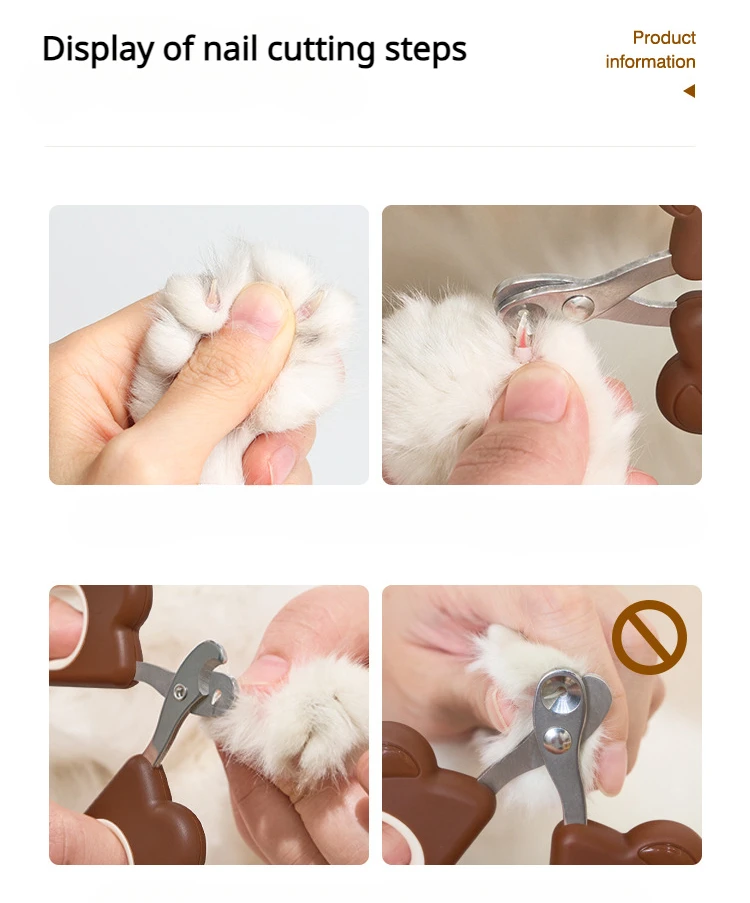 Display of nail cutting steps

Product information