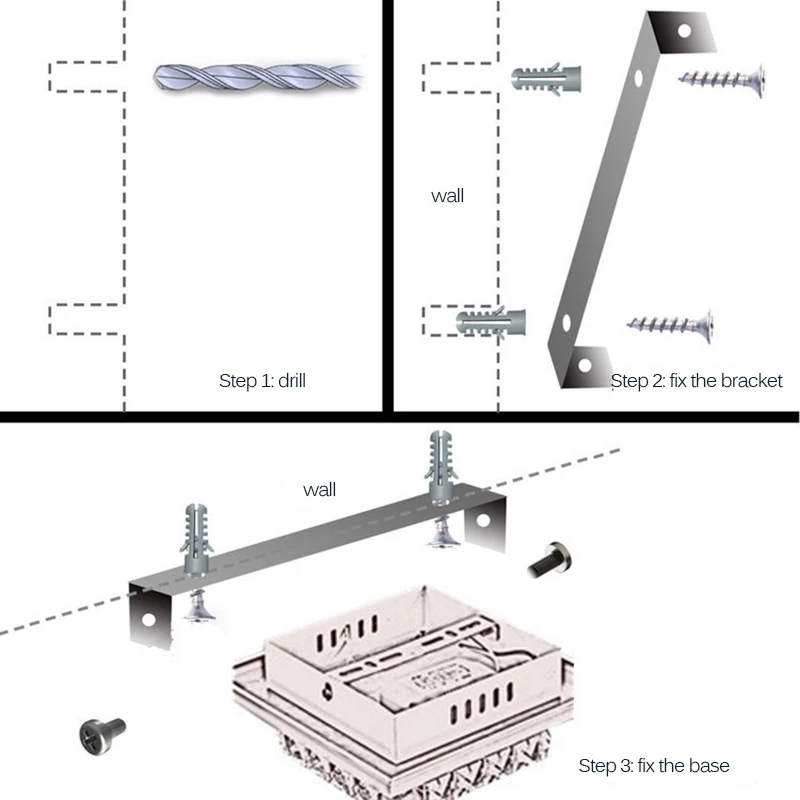 Step 1: drill

wall

Step 2: fix the bracket

wall

Step 3: fix the base