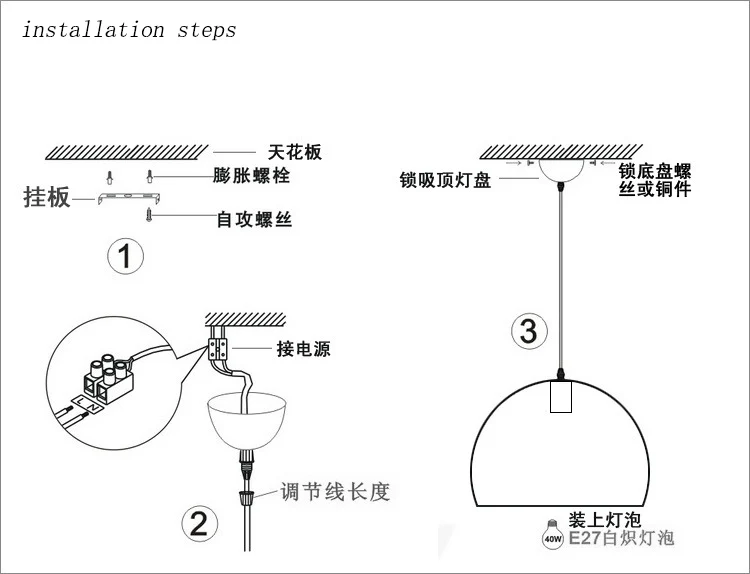 installation steps

天花板

膨胀螺栓

挂板

自攻螺丝

1

接电源

调节线长度

2

锁吸顶灯盘

锁底盘螺丝或铜件

3

装上灯泡

40W E27白炽灯泡