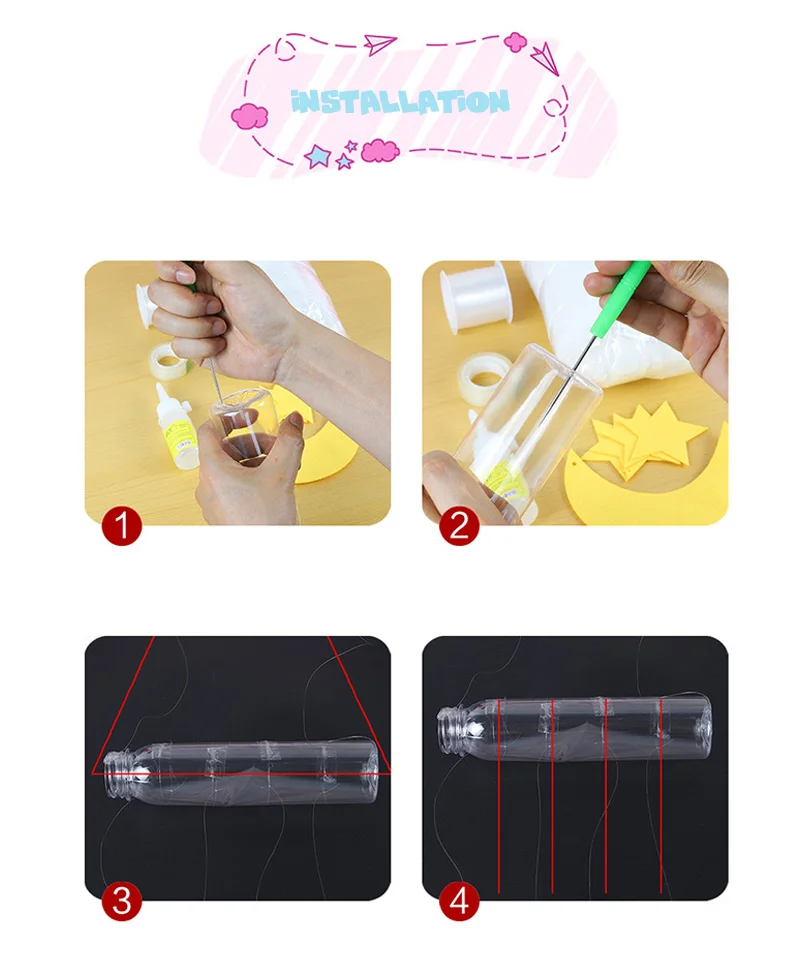 iNSTALLATiON

1

2

3

4