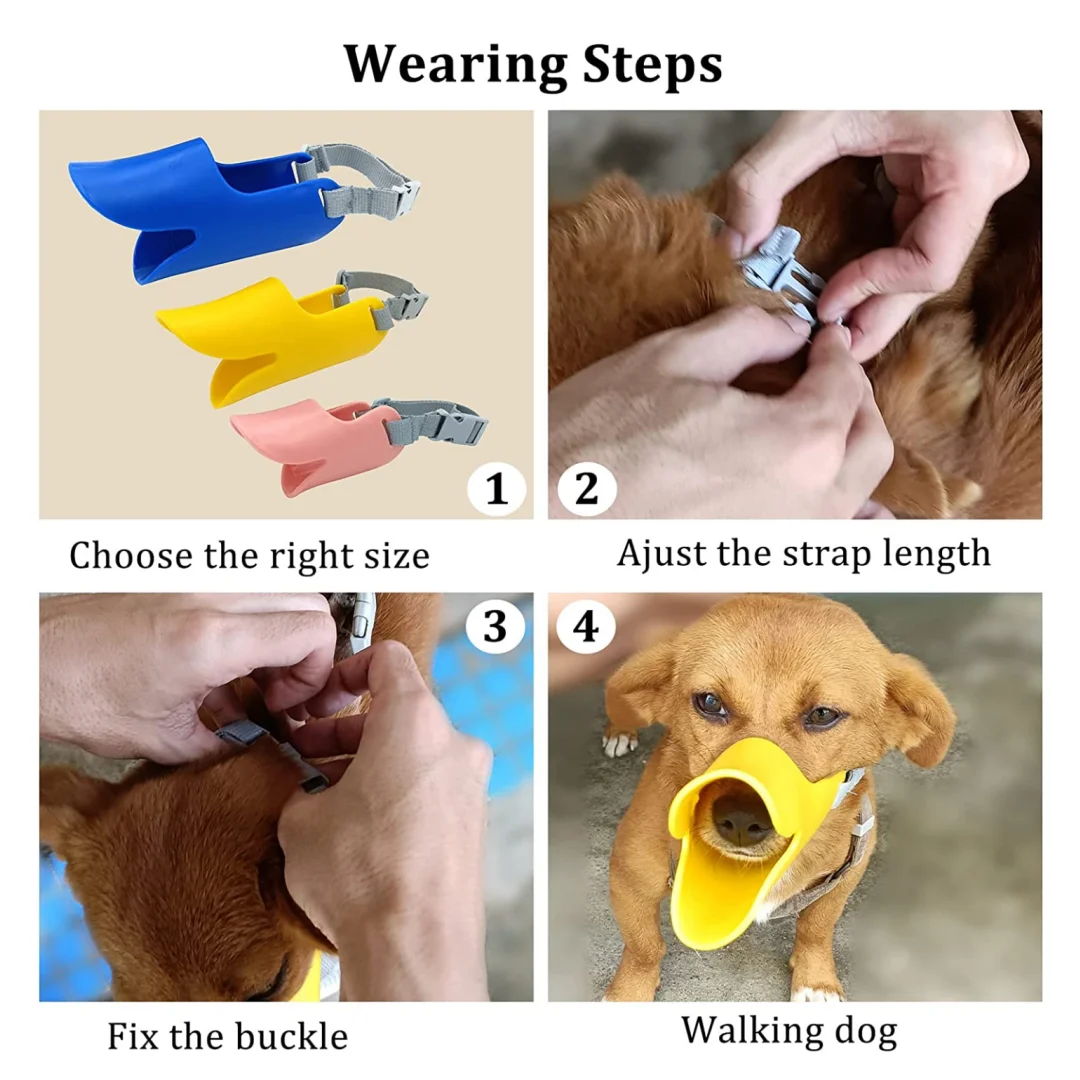 Wearing Steps

1

Choose the right size

2

Ajust the strap length

3

Fix the buckle

4

Walking dog