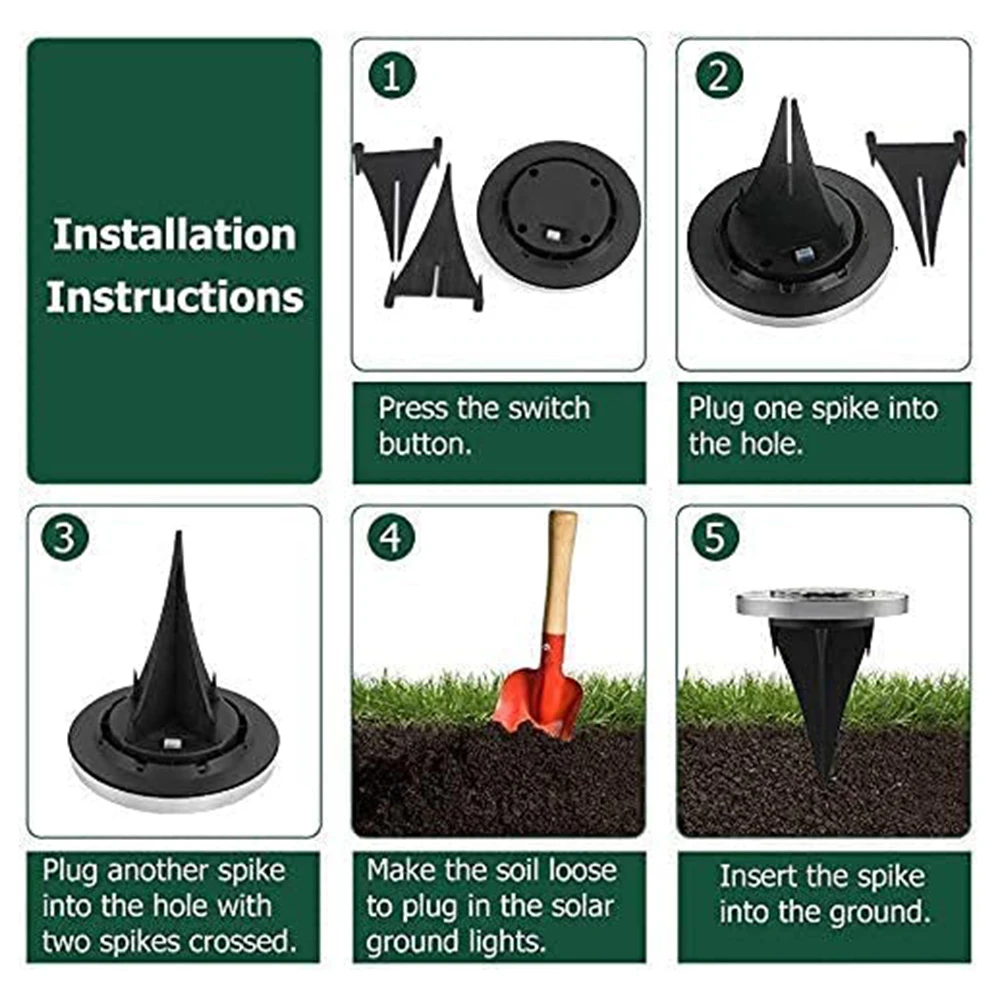 Installation Instructions

1

Press the switch button.

2

Plug one spike into the hole.

3

Plug another spike into the hole with two spikes crossed.

4

Make the soil loose to plug in the solar ground lights.

5

Insert the spike into the ground.