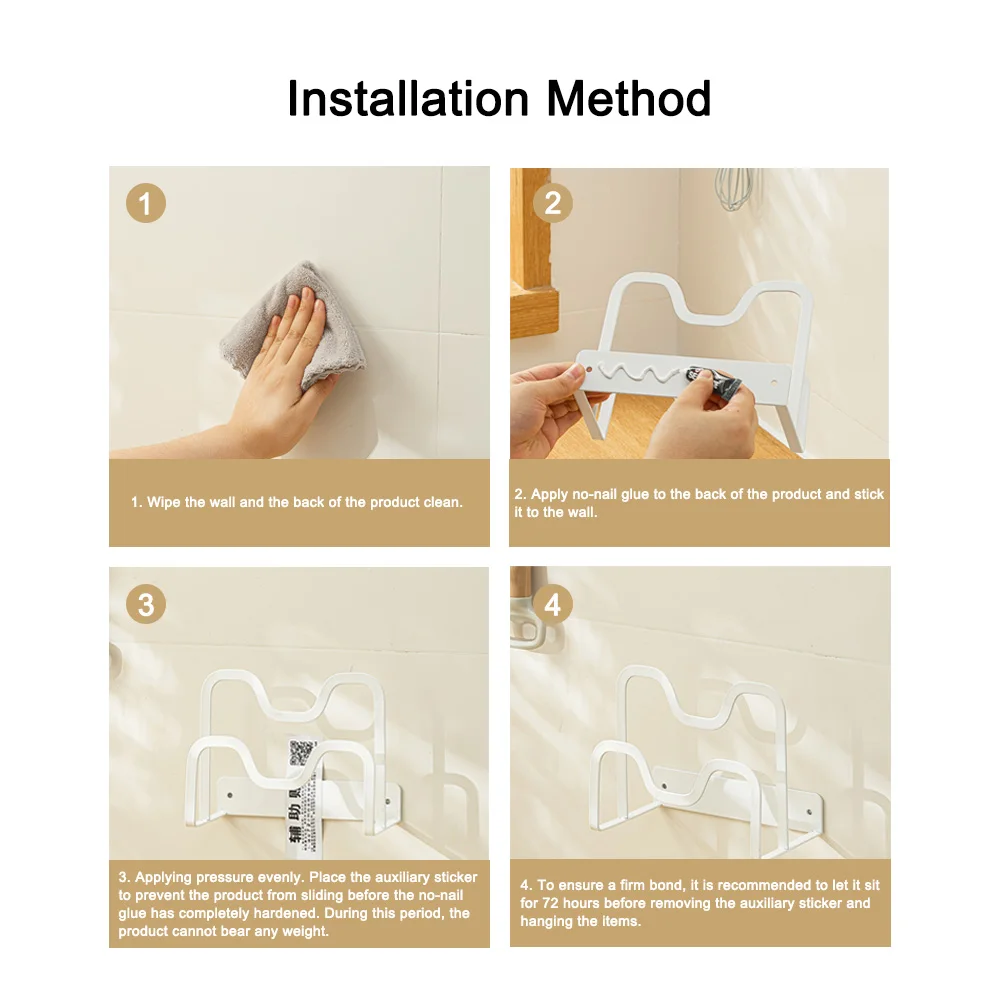 Installation Method

1

1. Wipe the wall and the back of the product clean.

2

2. Apply no-nail glue to the back of the product and stick it to the wall.

3

辅助贴

3. Applying pressure evenly. Place the auxiliary sticker to prevent the product from sliding before the no-nail glue has completely hardened. During this period, the product cannot bear any weight.

4

4. To ensure a firm bond, it is recommended to let it sit for 72 hours before removing the auxiliary sticker and hanging the items.