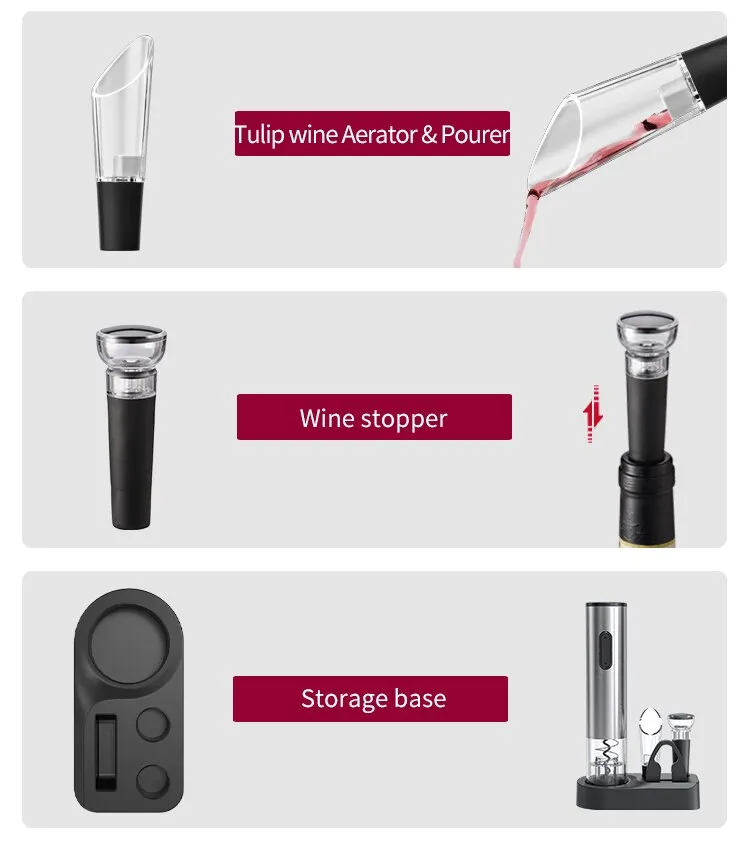 Tulip wine Aerator & Pourer

Wine stopper

Storage base