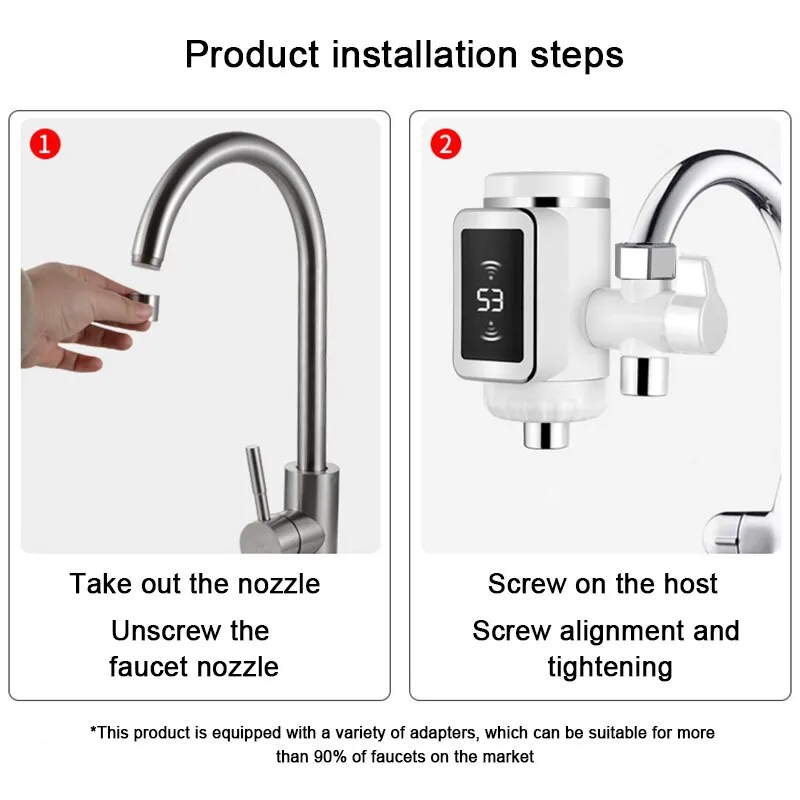 Product installation steps

1

Take out the nozzle

Unscrew the faucet nozzle

2

53

Screw on the host

Screw alignment and tightening

*This product is equipped with a variety of adapters, which can be suitable for more than 90% of faucets on the market