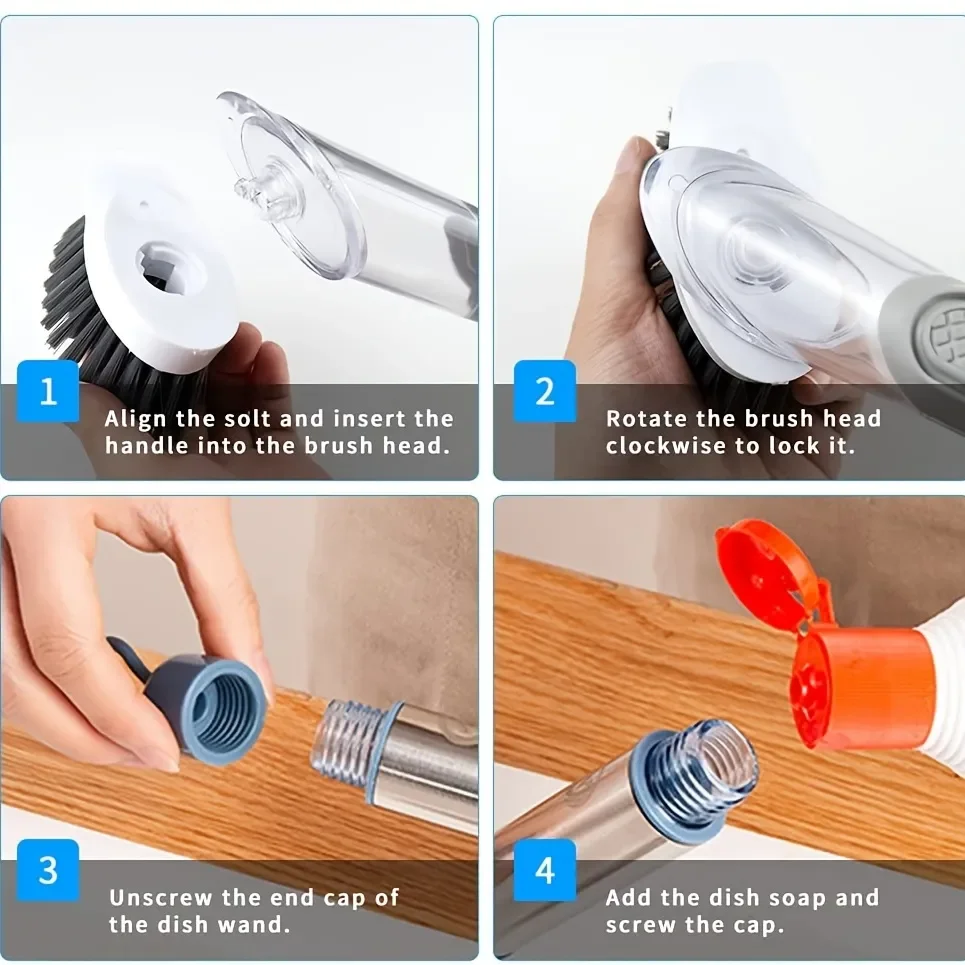 1
Align the solt and insert the handle into the brush head.

2
Rotate the brush head clockwise to lock it.

3
Unscrew the end cap of the dish wand.

4
Add the dish soap and screw the cap.