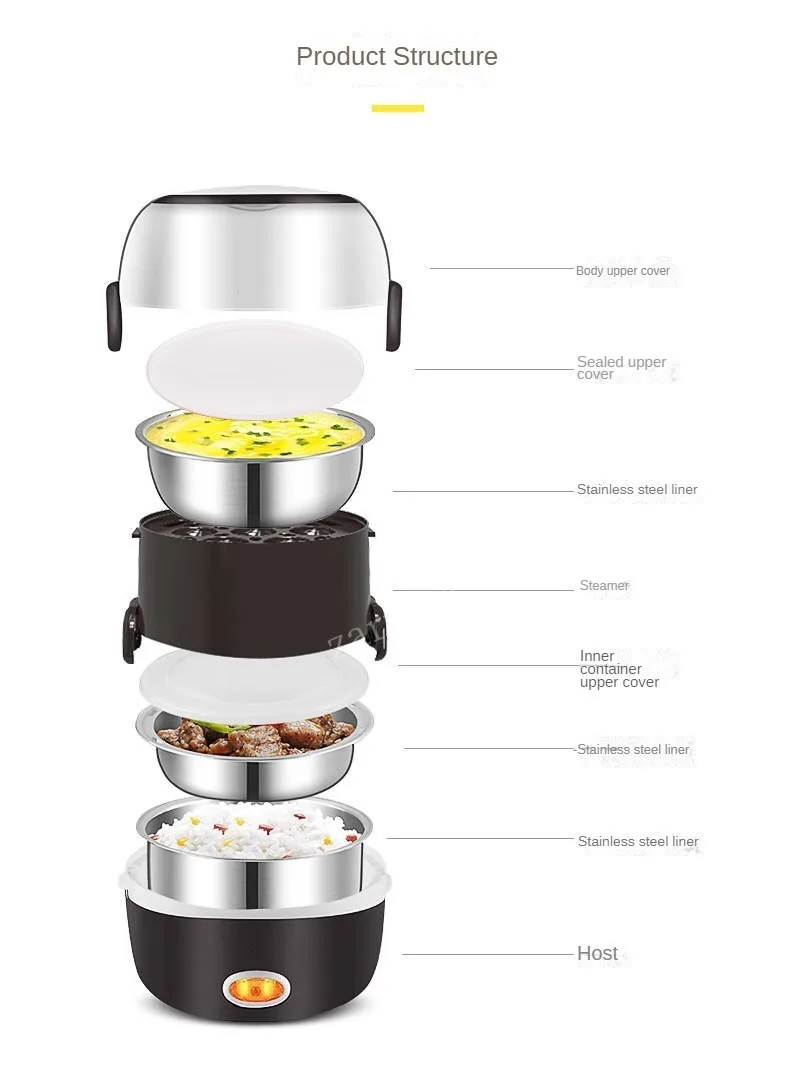 Product Structure

Body upper cover

Sealed upper cover

Stainless steel liner

Steamer

Inner container upper cover

Stainless steel liner

Stainless steel liner

Host