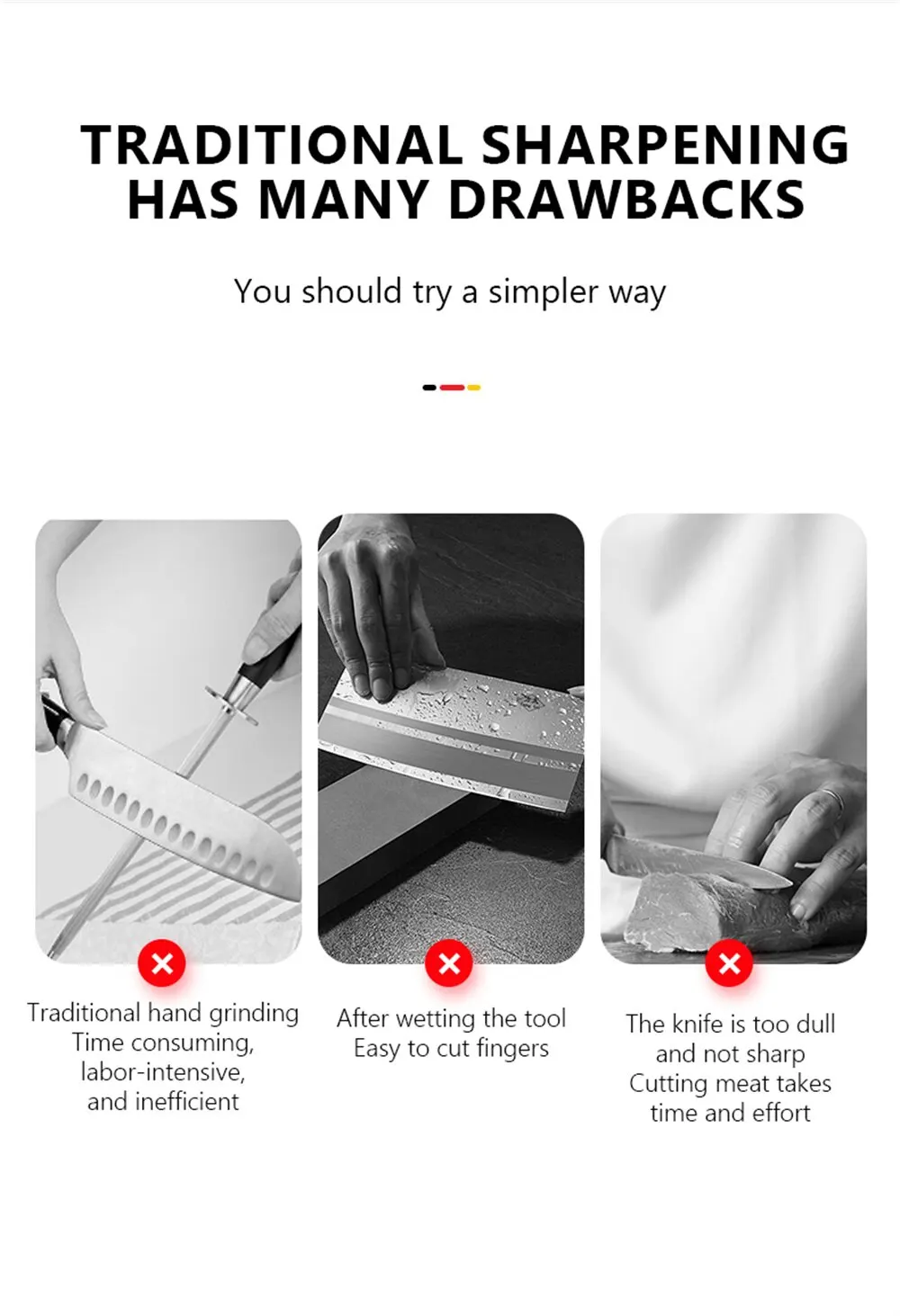 TRADITIONAL SHARPENING HAS MANY DRAWBACKS

You should try a simpler way

Traditional hand grinding
Time consuming,
labor-intensive,
and inefficient

After wetting the tool
Easy to cut fingers

The knife is too dull
and not sharp
Cutting meat takes
time and effort