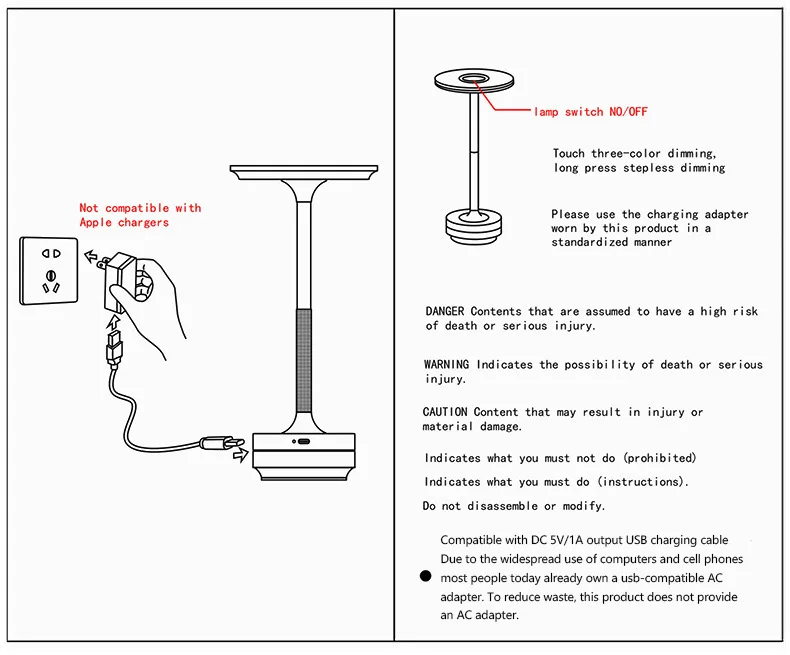 Not compatible with Apple chargers

lamp switch NO/OFF

Touch three-color dimming, long press stepless dimming

Please use the charging adapter worn by this product in a standardized manner

DANGER Contents that are assumed to have a high risk of death or serious injury.

WARNING Indicates the possibility of death or serious injury.

CAUTION Content that may result in injury or material damage.

Indicates what you must not do (prohibited)

Indicates what you must do (instructions).

Do not disassemble or modify.

Compatible with DC 5V/1A output USB charging cable
Due to the widespread use of computers and cell phones most people today already own a usb-compatible AC adapter. To reduce waste, this product does not provide an AC adapter.