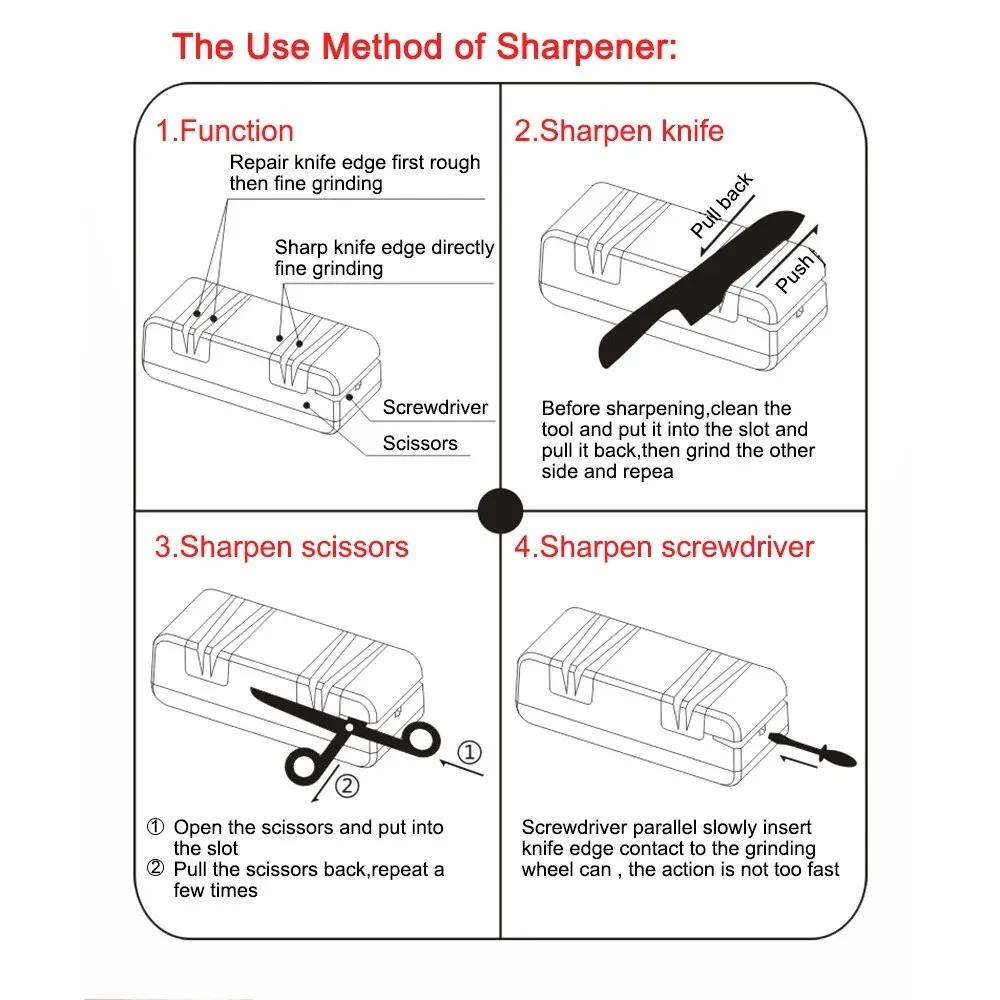 The Use Method of Sharpener:

1.Function

Repair knife edge first rough then fine grinding

Sharp knife edge directly fine grinding

Screwdriver

Scissors

2.Sharpen knife

Pull back

Push

Before sharpening,clean the tool and put it into the slot and pull it back,then grind the other side and repea

3.Sharpen scissors

①

②

① Open the scissors and put into the slot
② Pull the scissors back,repeat a few times

4.Sharpen screwdriver

Screwdriver parallel slowly insert knife edge contact to the grinding wheel can , the action is not too fast