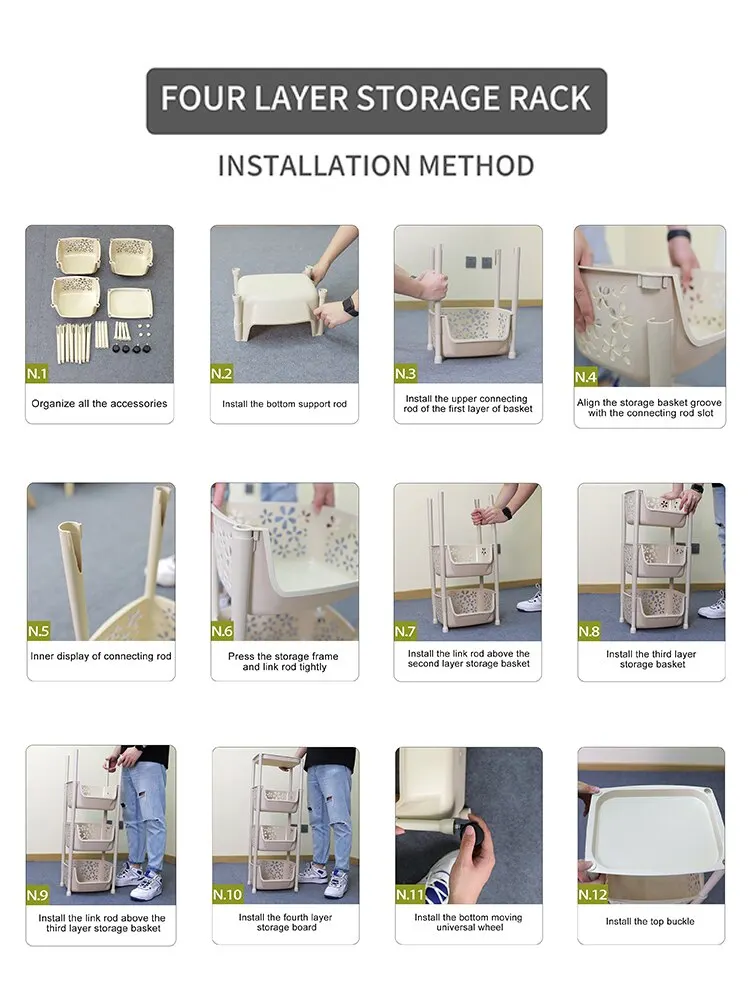 FOUR LAYER STORAGE RACK

INSTALLATION METHOD

N.1
Organize all the accessories

N.2
Install the bottom support rod

N.3
Install the upper connecting rod of the first layer of basket

N.4
Align the storage basket groove with the connecting rod slot

N.5
Inner display of connecting rod

N.6
Press the storage frame and link rod tightly

N.7
Install the link rod above the second layer storage basket

N.8
Install the third layer storage basket

N.9
Install the link rod above the third layer storage basket

N.10
Install the fourth layer storage board

N.11
Install the bottom moving universal wheel

N.12
Install the top buckle