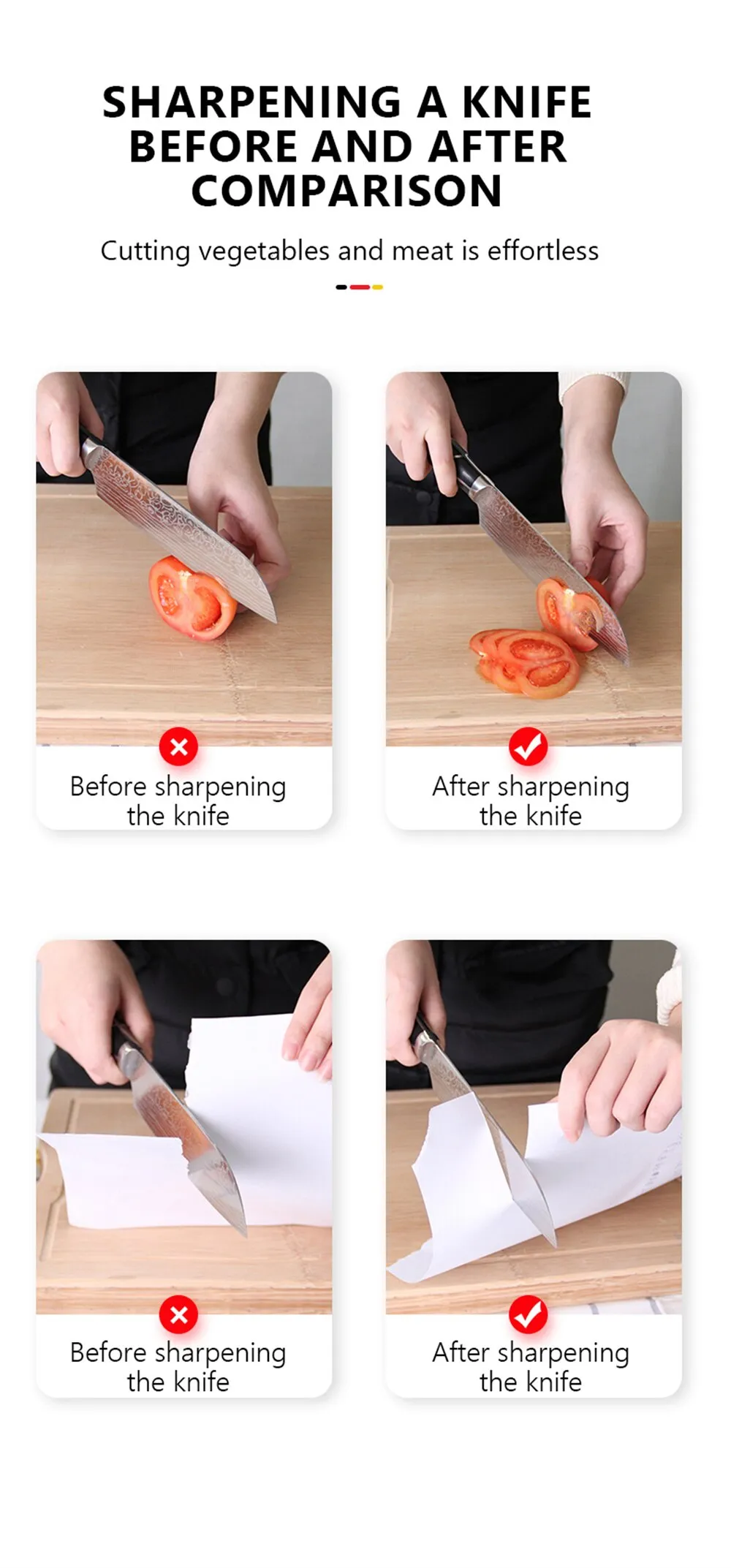 SHARPENING A KNIFE BEFORE AND AFTER COMPARISON

Cutting vegetables and meat is effortless

Before sharpening the knife

After sharpening the knife

Before sharpening the knife

After sharpening the knife