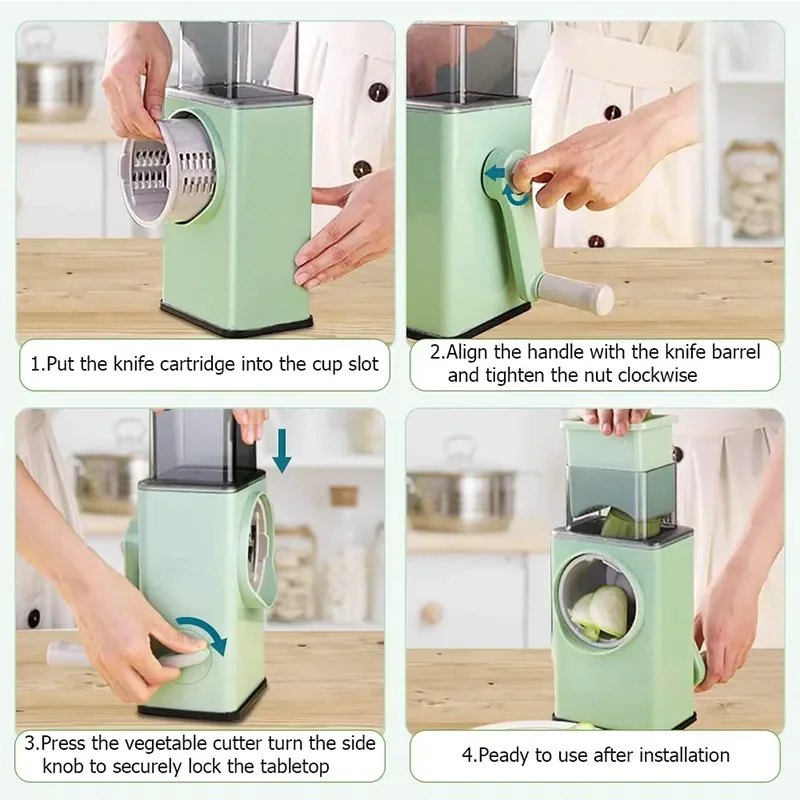 1.Put the knife cartridge into the cup slot

2.Align the handle with the knife barrel and tighten the nut clockwise

3.Press the vegetable cutter turn the side knob to securely lock the tabletop

4.Peady to use after installation