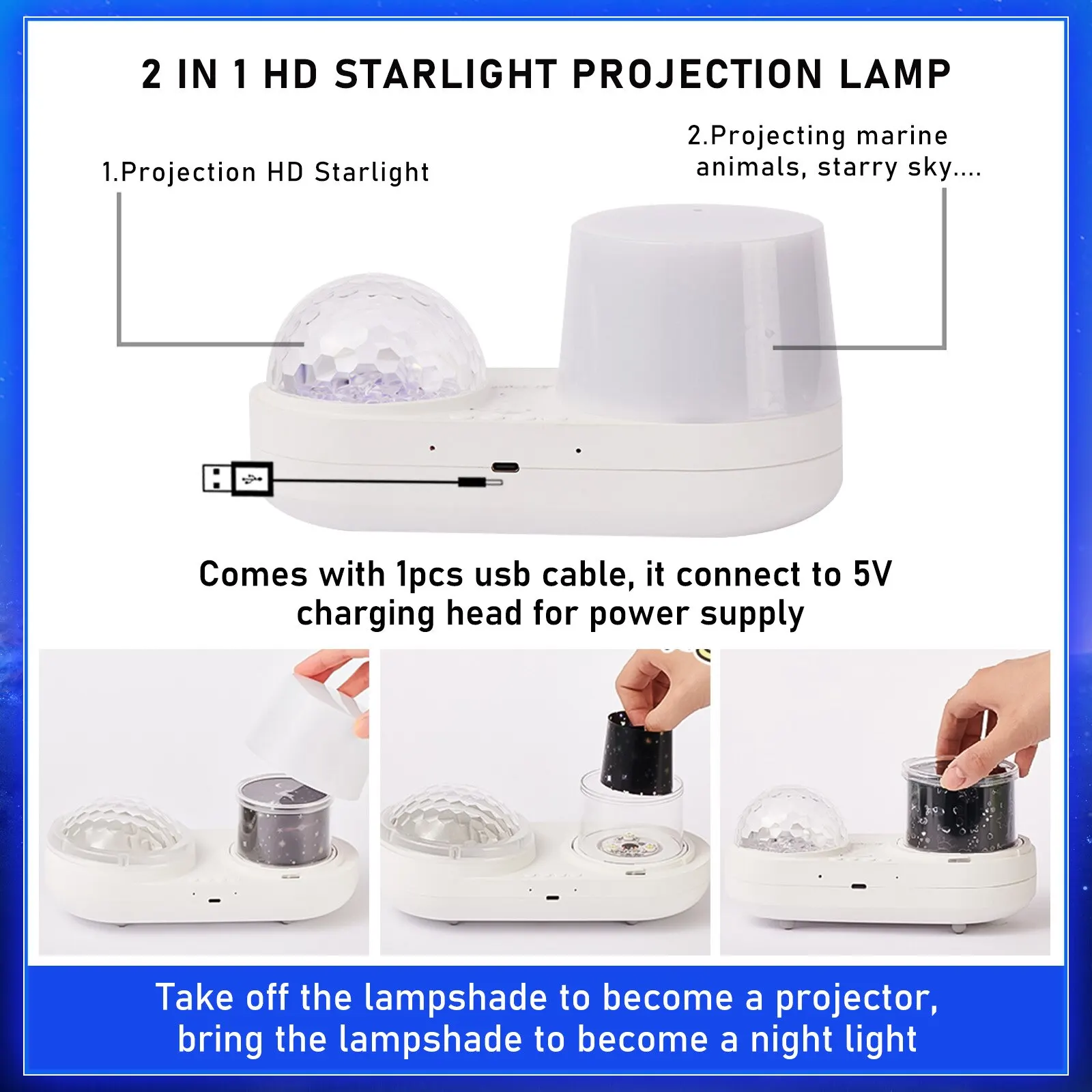 2 IN 1 HD STARLIGHT PROJECTION LAMP

1.Projection HD Starlight

2.Projecting marine animals, starry sky....

Comes with 1pcs usb cable, it connect to 5V charging head for power supply

Take off the lampshade to become a projector, bring the lampshade to become a night light