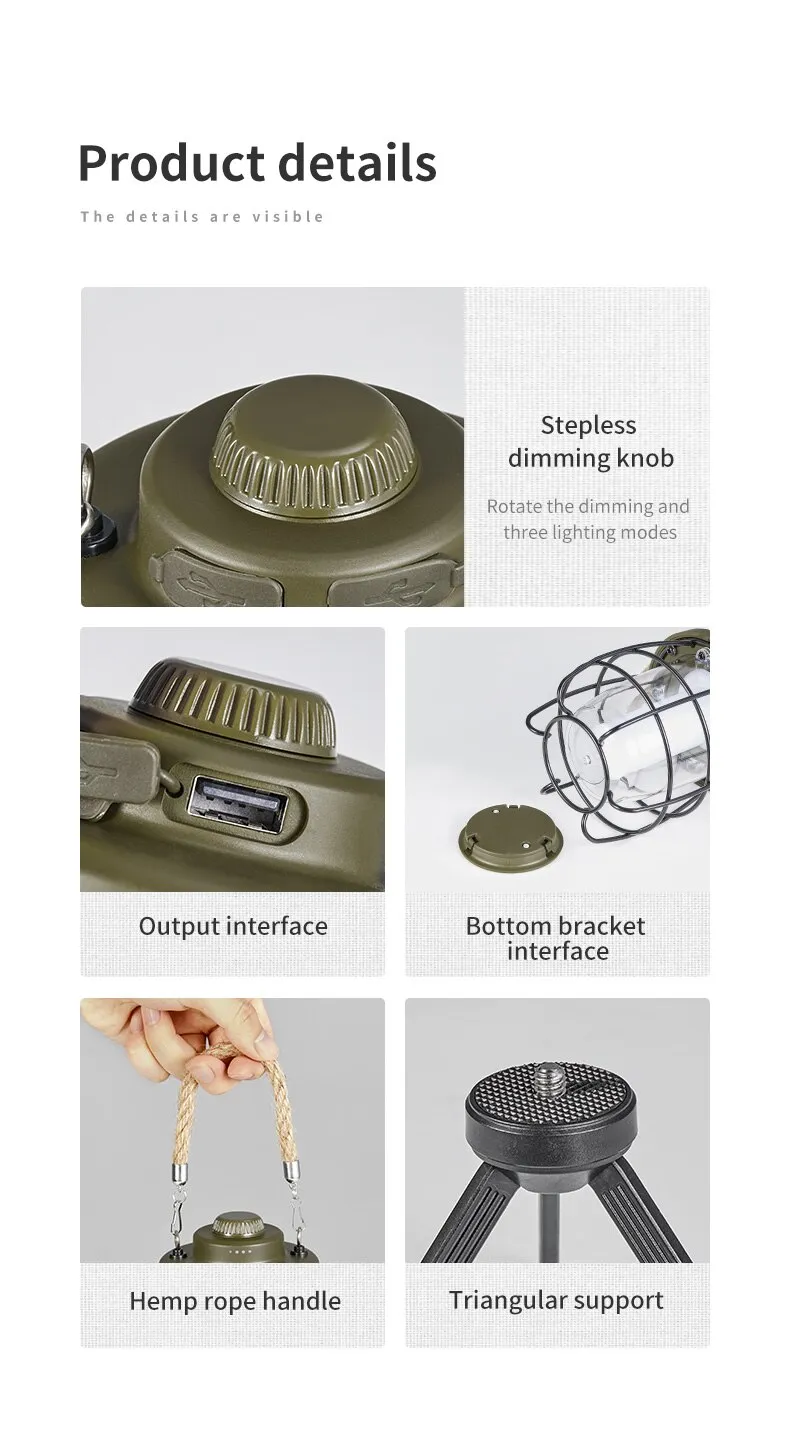 Product details

The details are visible

Stepless dimming knob

Rotate the dimming and three lighting modes

Output interface

Bottom bracket interface

Hemp rope handle

Triangular support